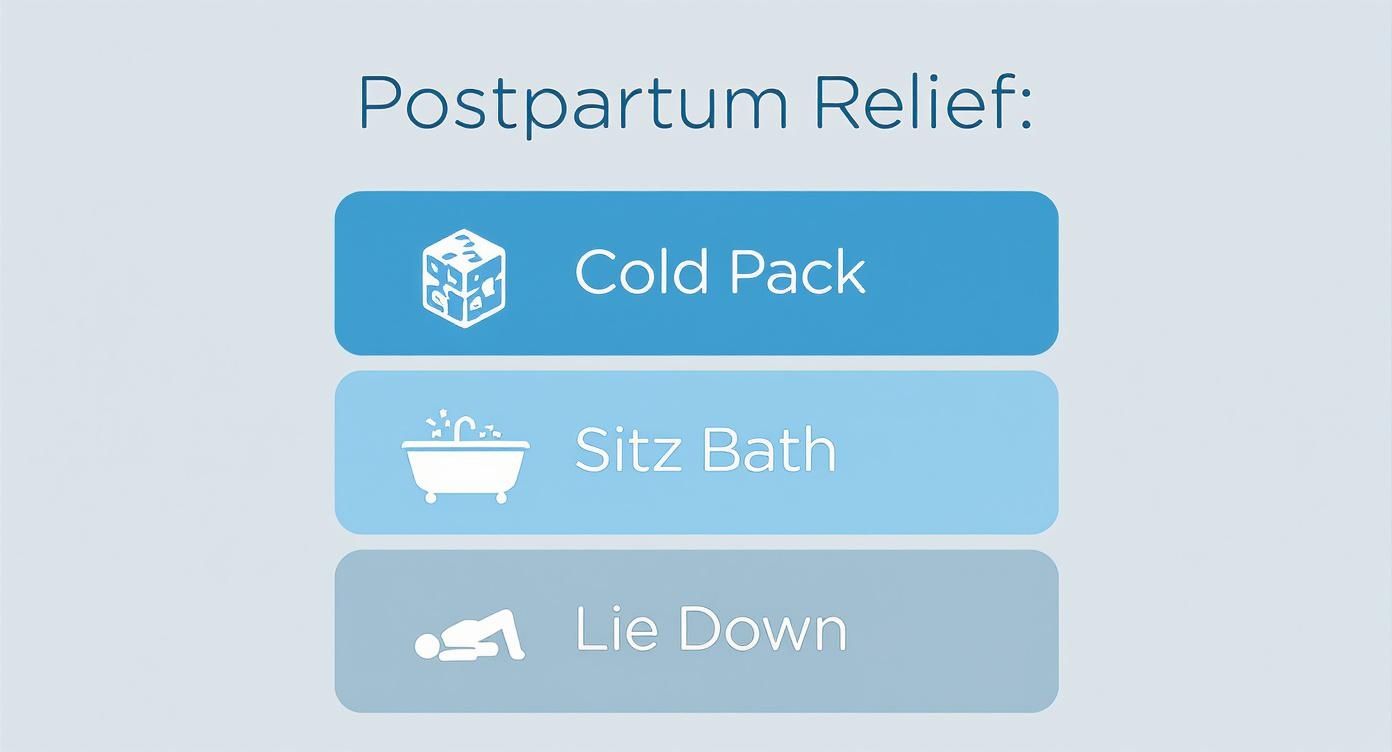 Postpartum Relief:

Cold Pack

Sitz Bath

Lie Down