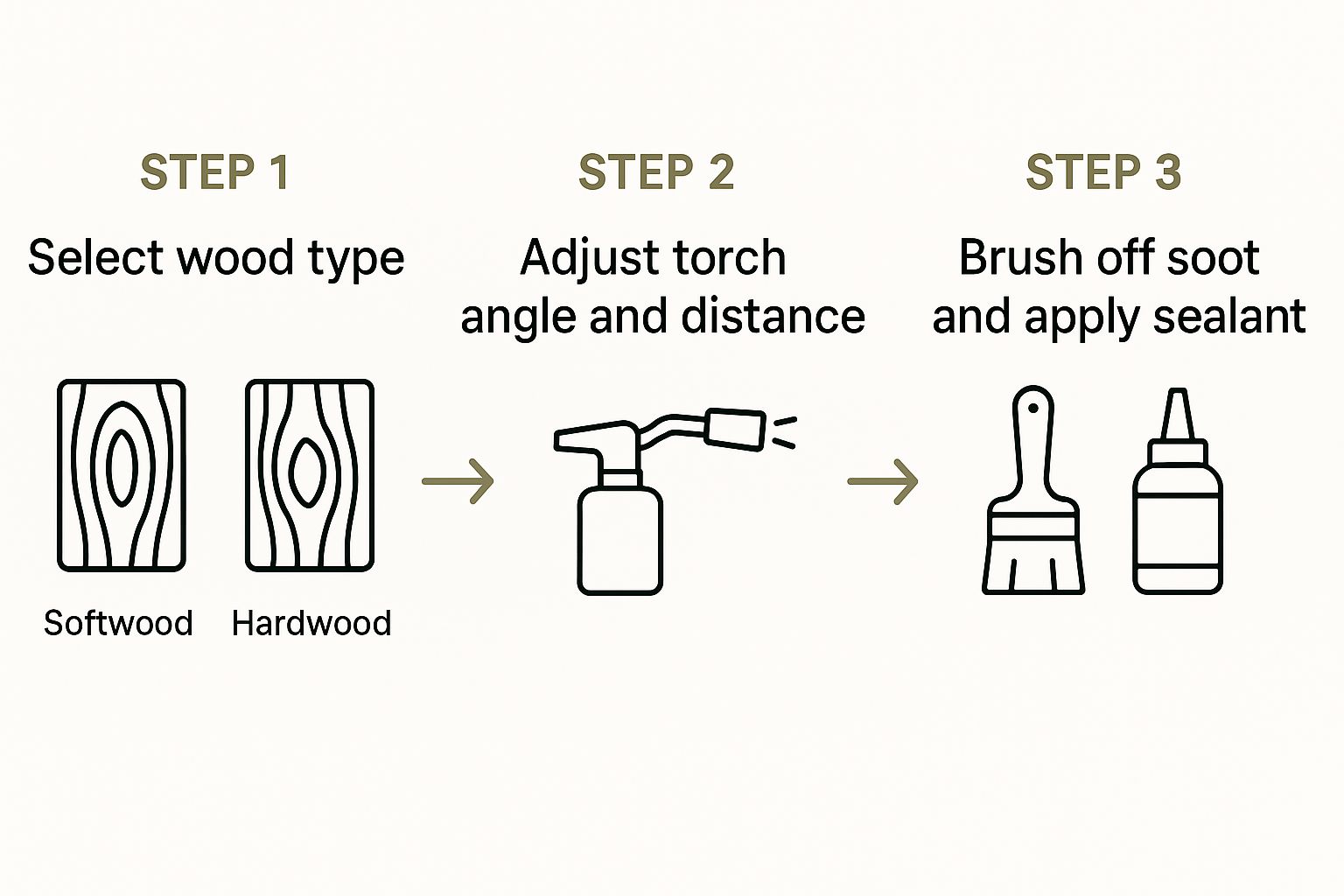 STEP 1

Select wood type

Softwood Hardwood

STEP 2

Adjust torch angle and distance

STEP 3

Brush off soot and apply sealant