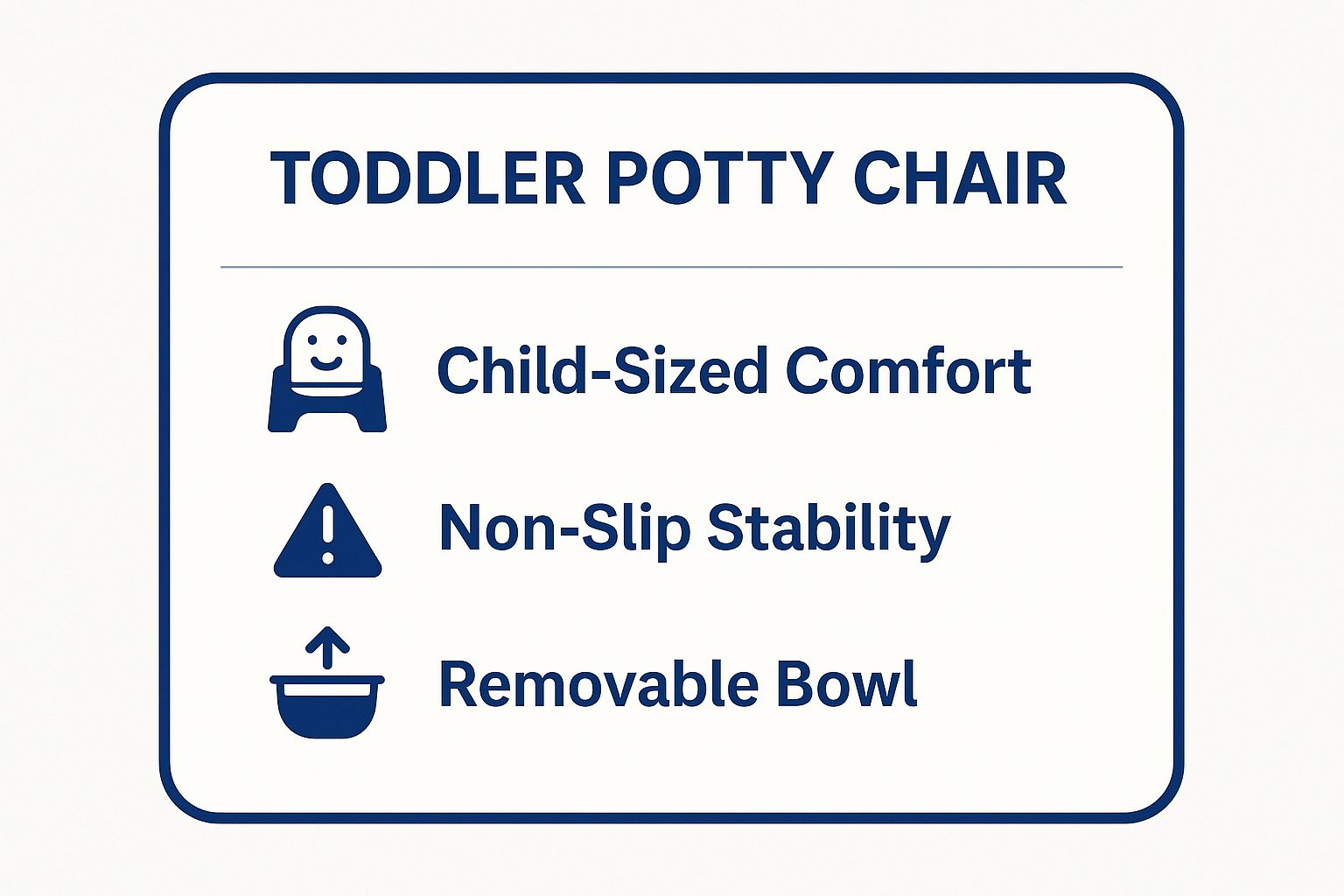 TODDLER POTTY CHAIR

Child-Sized Comfort

Non-Slip Stability

Removable Bowl