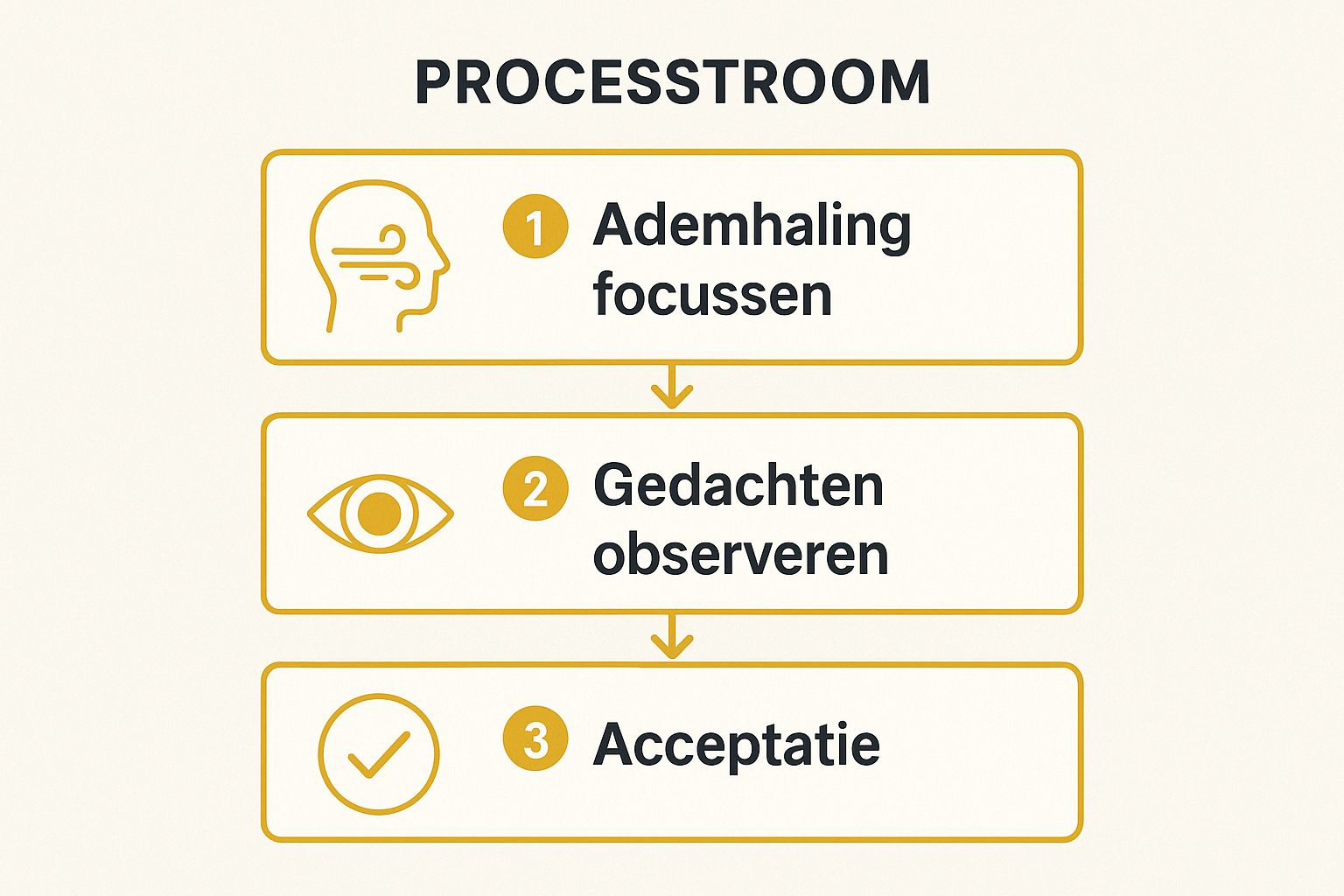 PROCESSTROOM

1 Ademhaling focussen

2 Gedachten observeren

3 Acceptatie