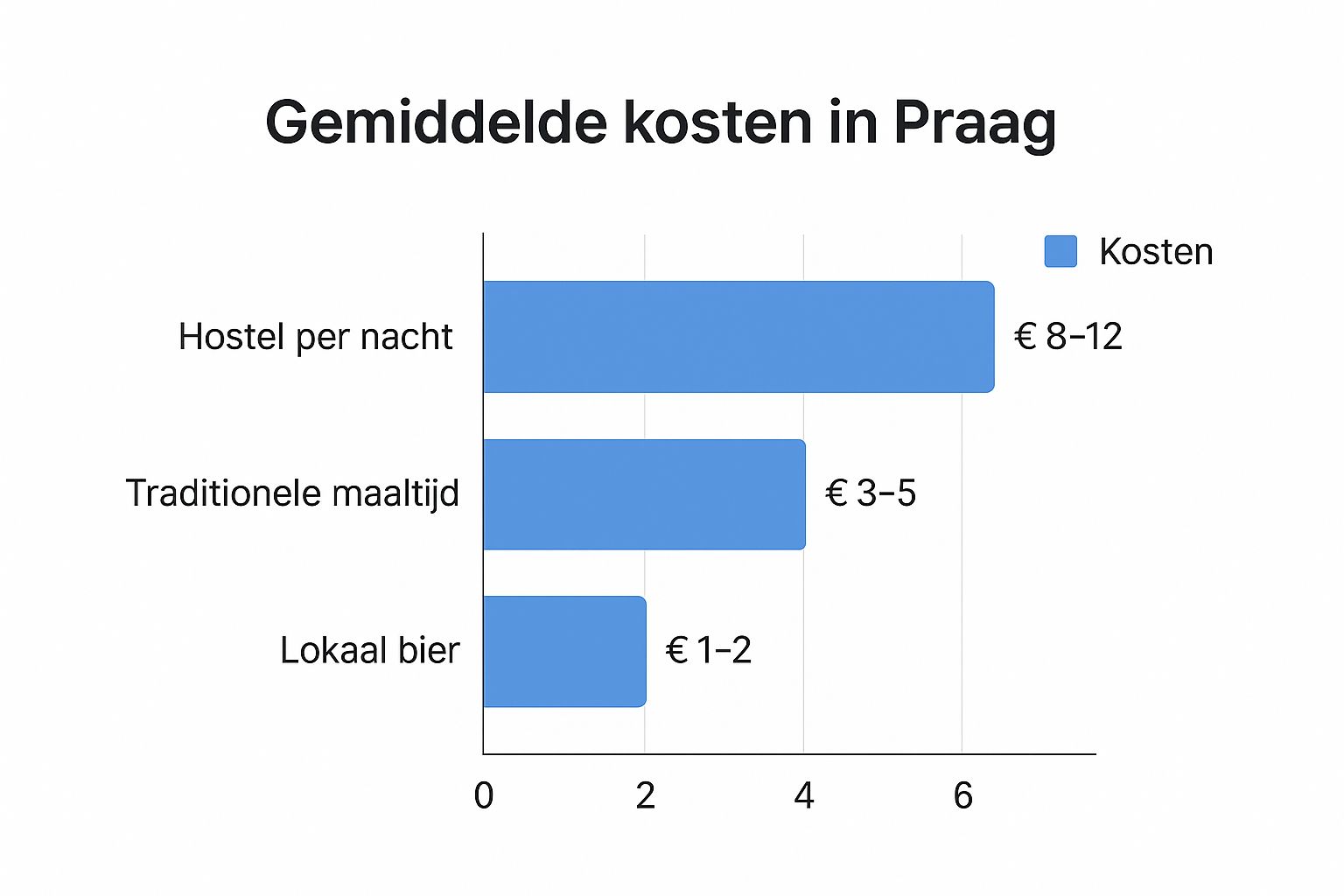 Gemiddelde kosten in Praag

Kosten

Hostel per nacht
€ 8–12

Traditionele maaltijd
€ 3–5

Lokaal bier
€ 1–2

0
2
4
6