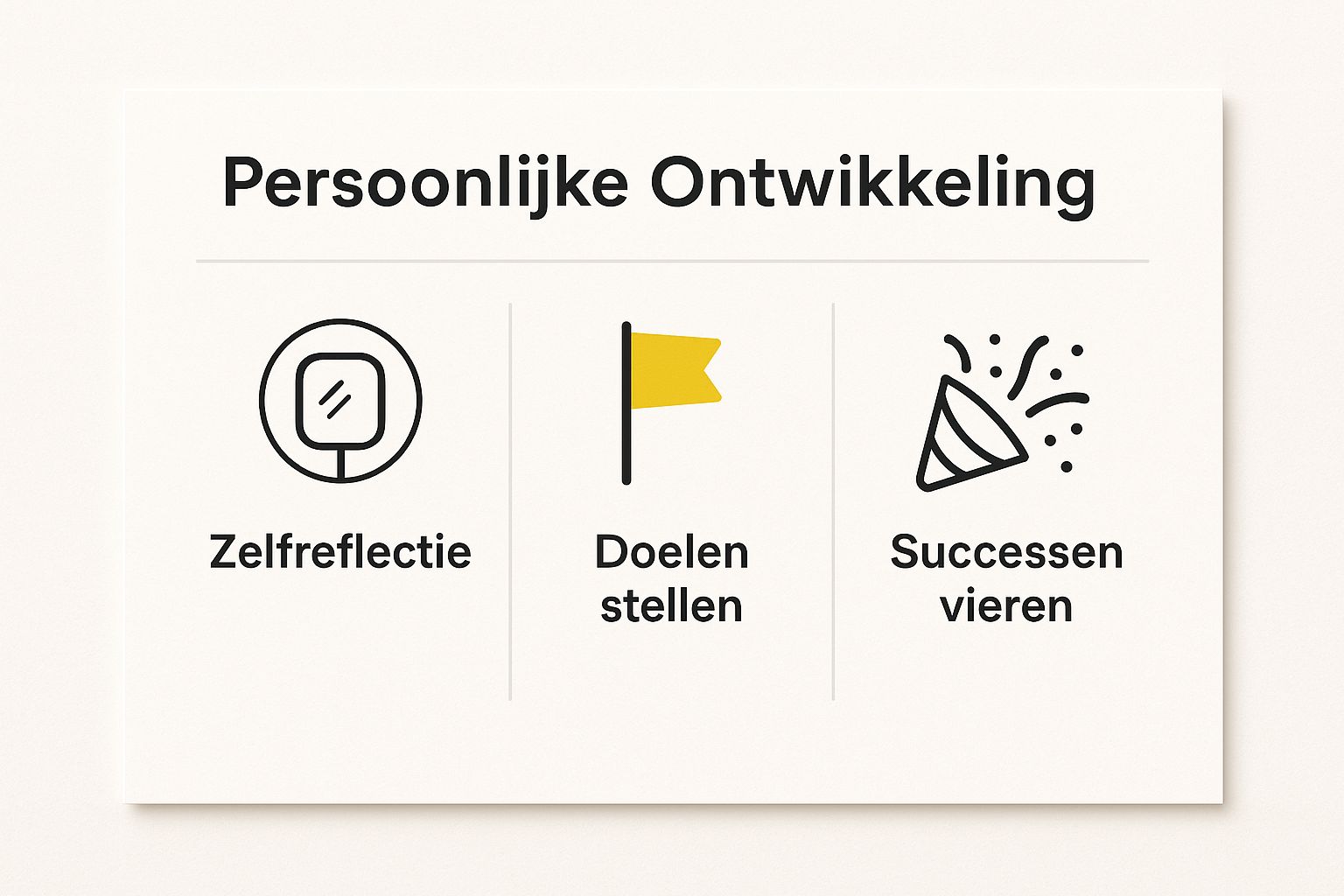 Persoonlijke Ontwikkeling

Zelfreflectie

Doelen stellen

Successen vieren