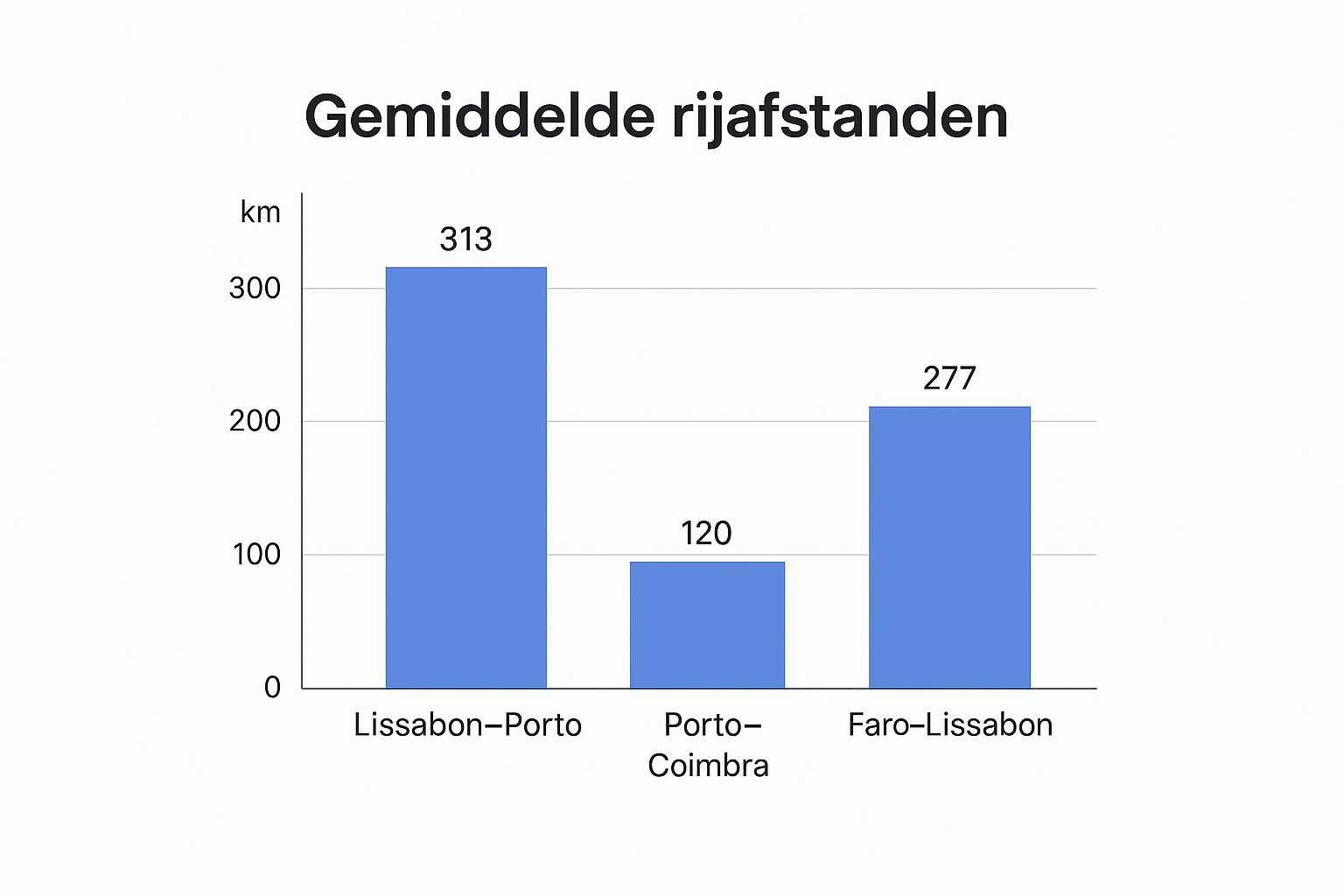 Gemiddelde rijafstanden

km

300

200

100

0

313

120

277

Lissabon–Porto

Porto–Coimbra

Faro–Lissabon