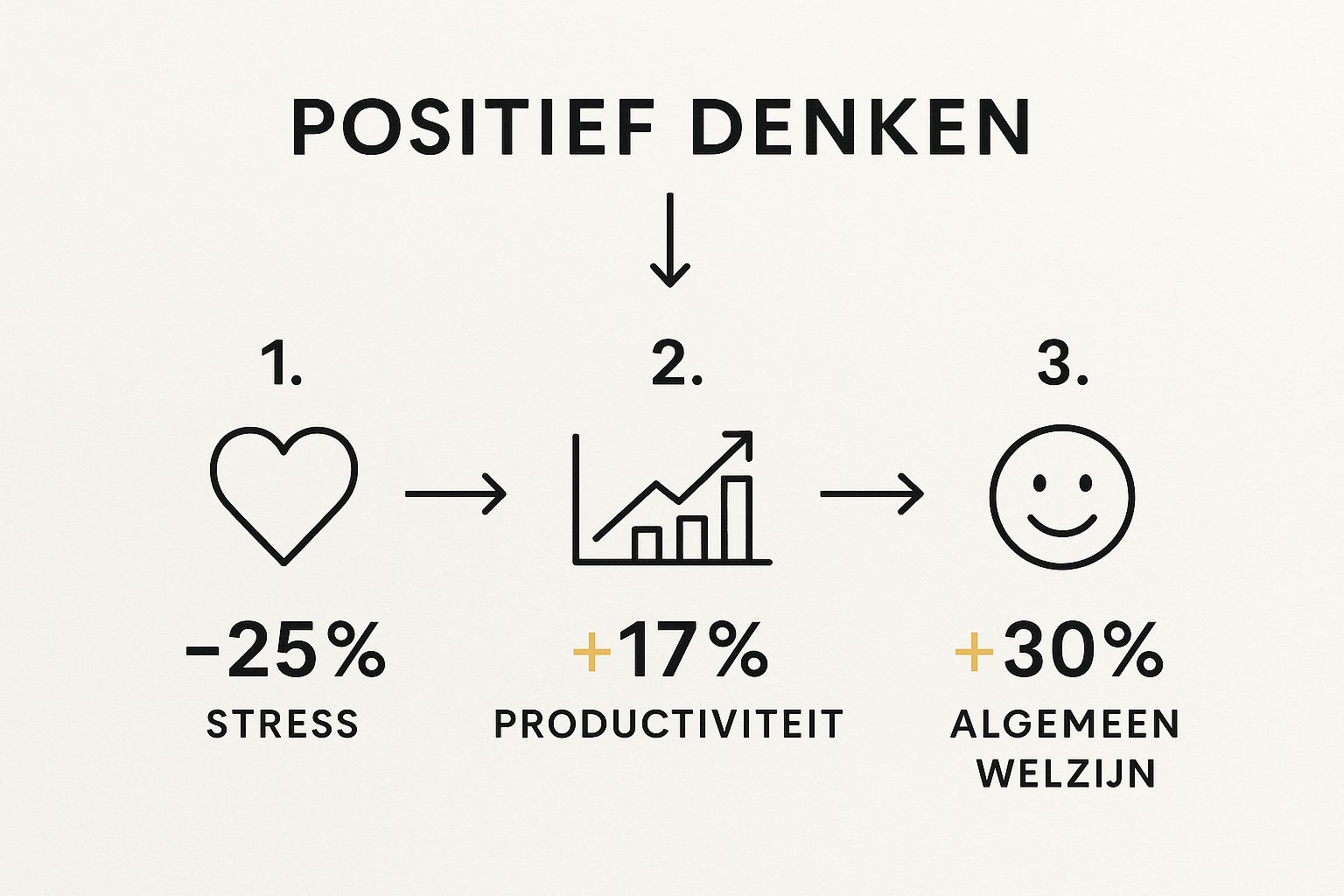 POSITIEF DENKEN

1.

-25%
STRESS

2.

+17%
PRODUCTIVITEIT

3.

+30%
ALGEMEEN WELZIJN