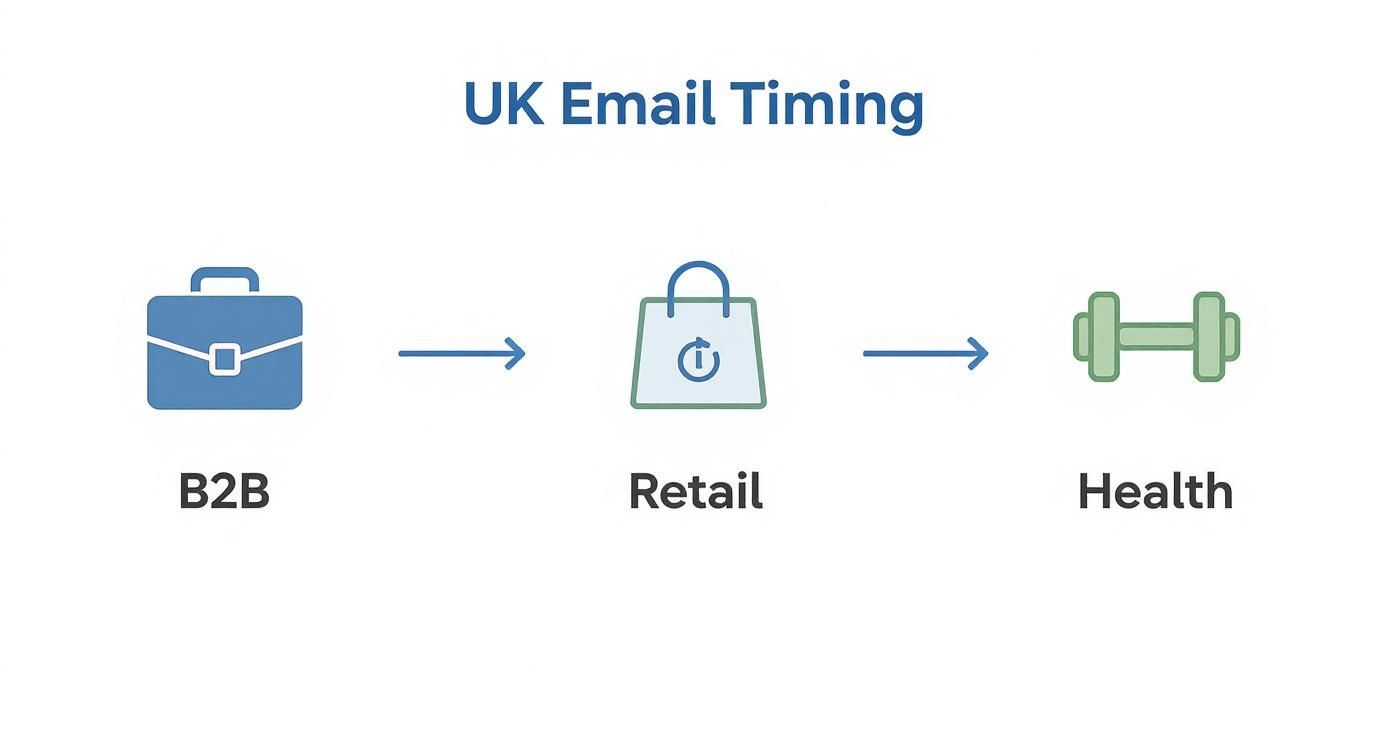 UK Email Timing

B2B

Retail

Health