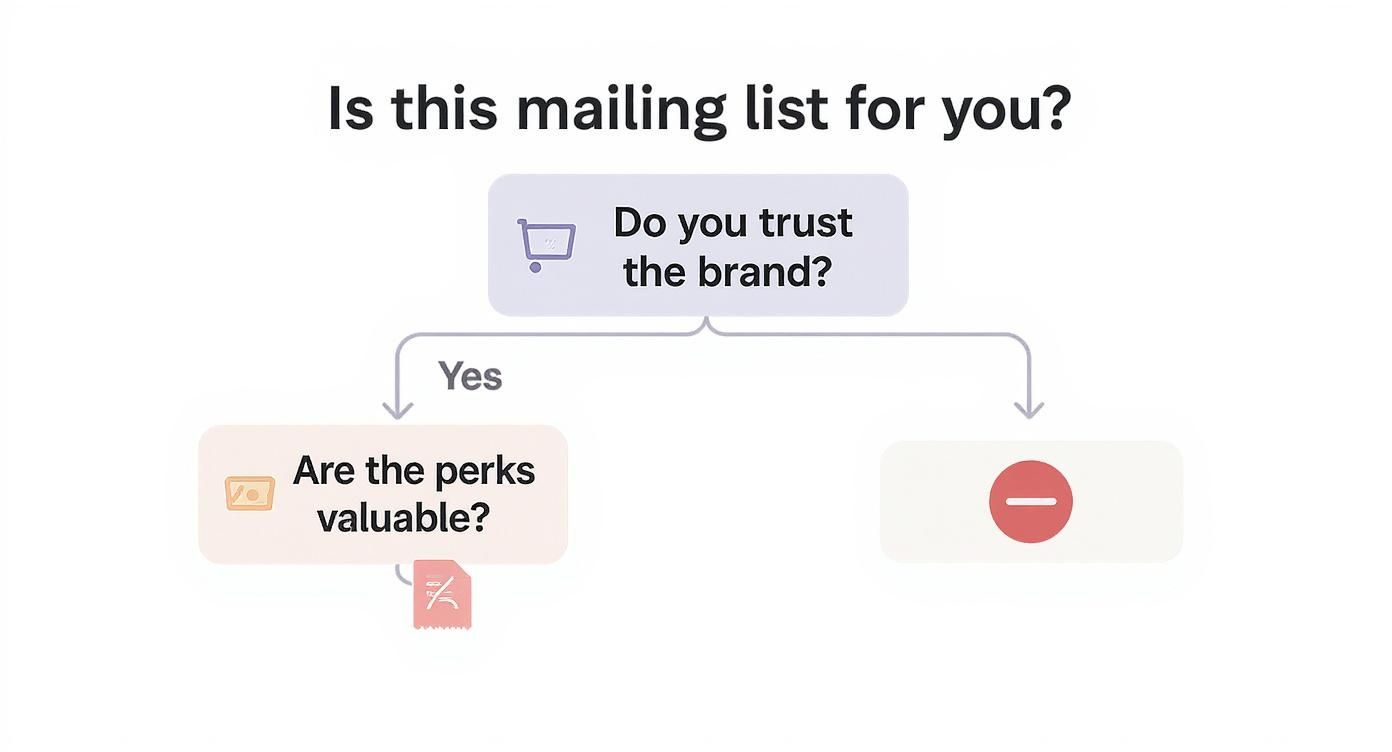 Is this mailing list for you?

Do you trust the brand?

Yes

Are the perks valuable?