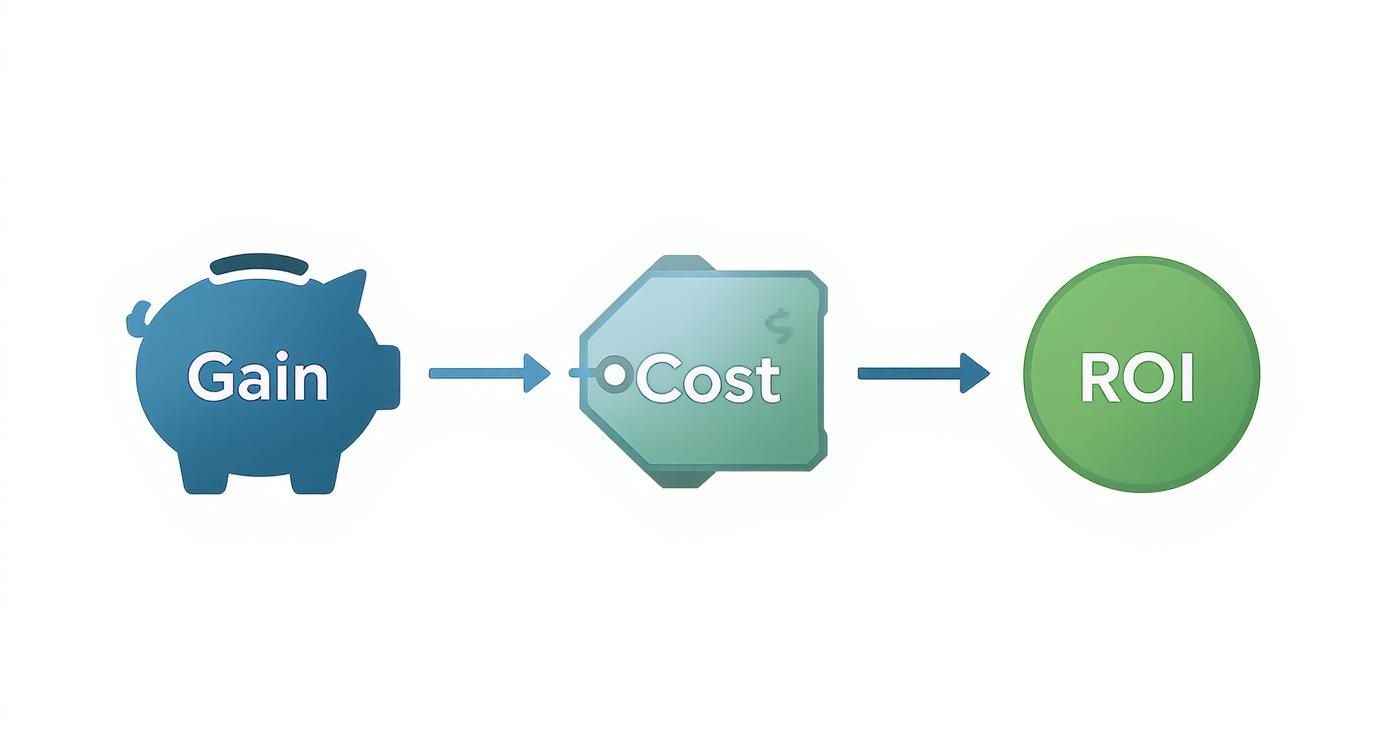 Gain

$

Cost

ROI