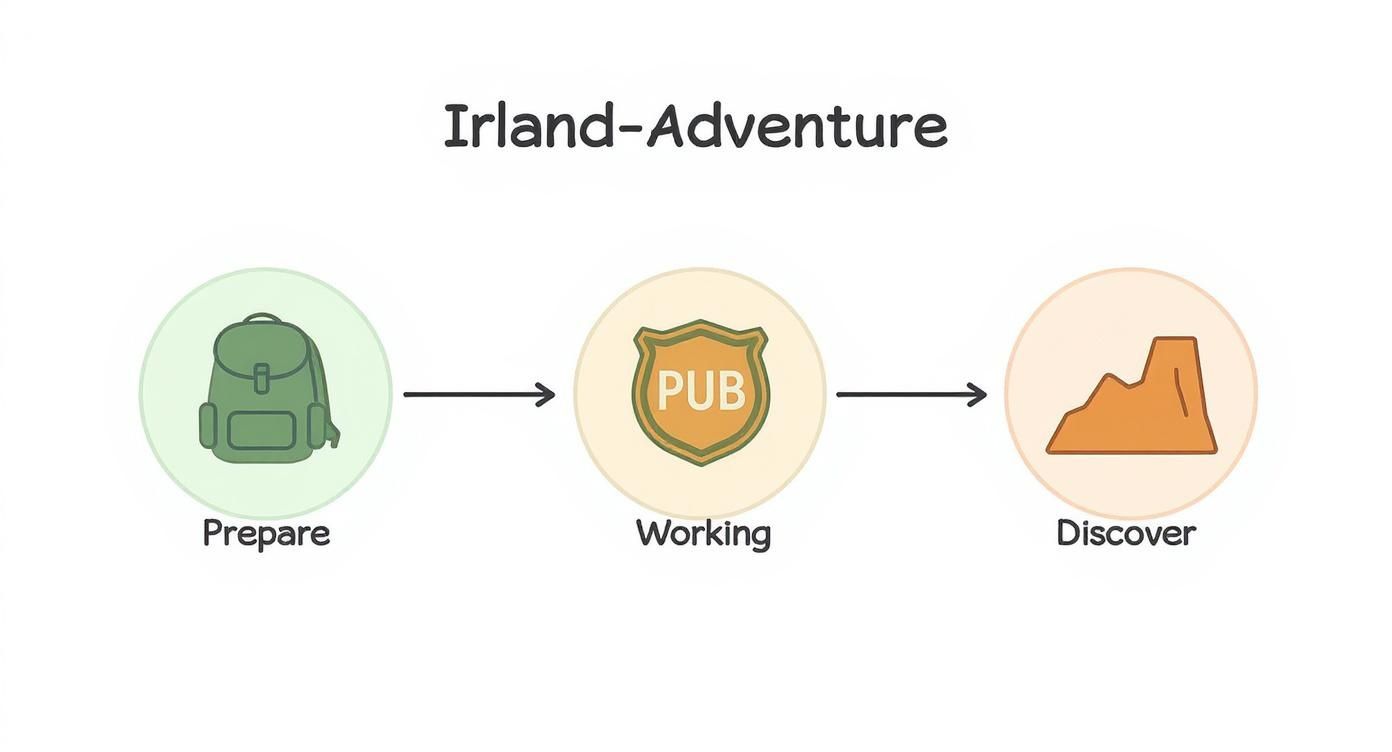 Irland-Adventure

Prepare

PUB

Working

Discover