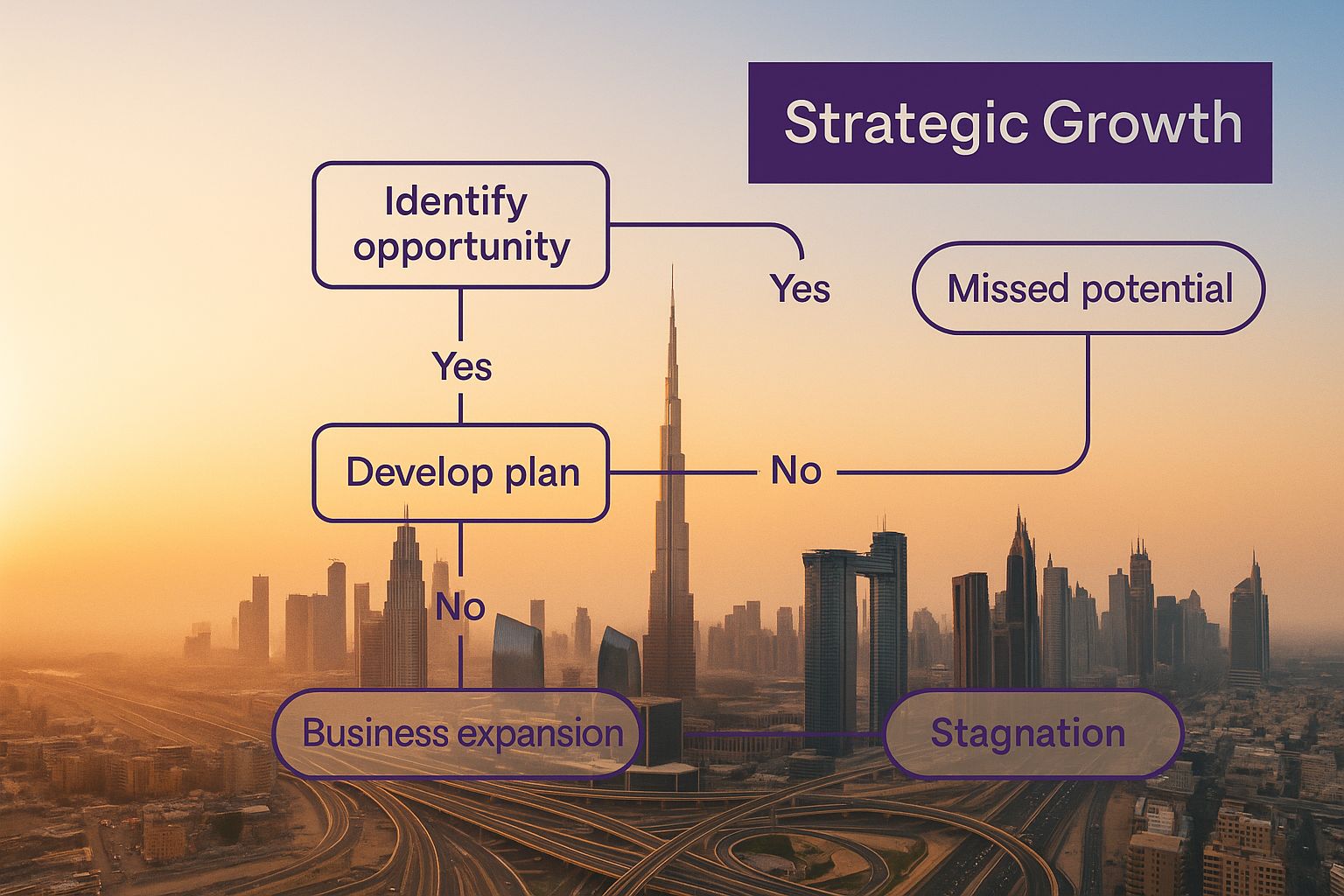 Strategic Growth

Identify opportunity

Yes

Missed potential

Yes

Develop plan

No

No

Business expansion

Stagnation