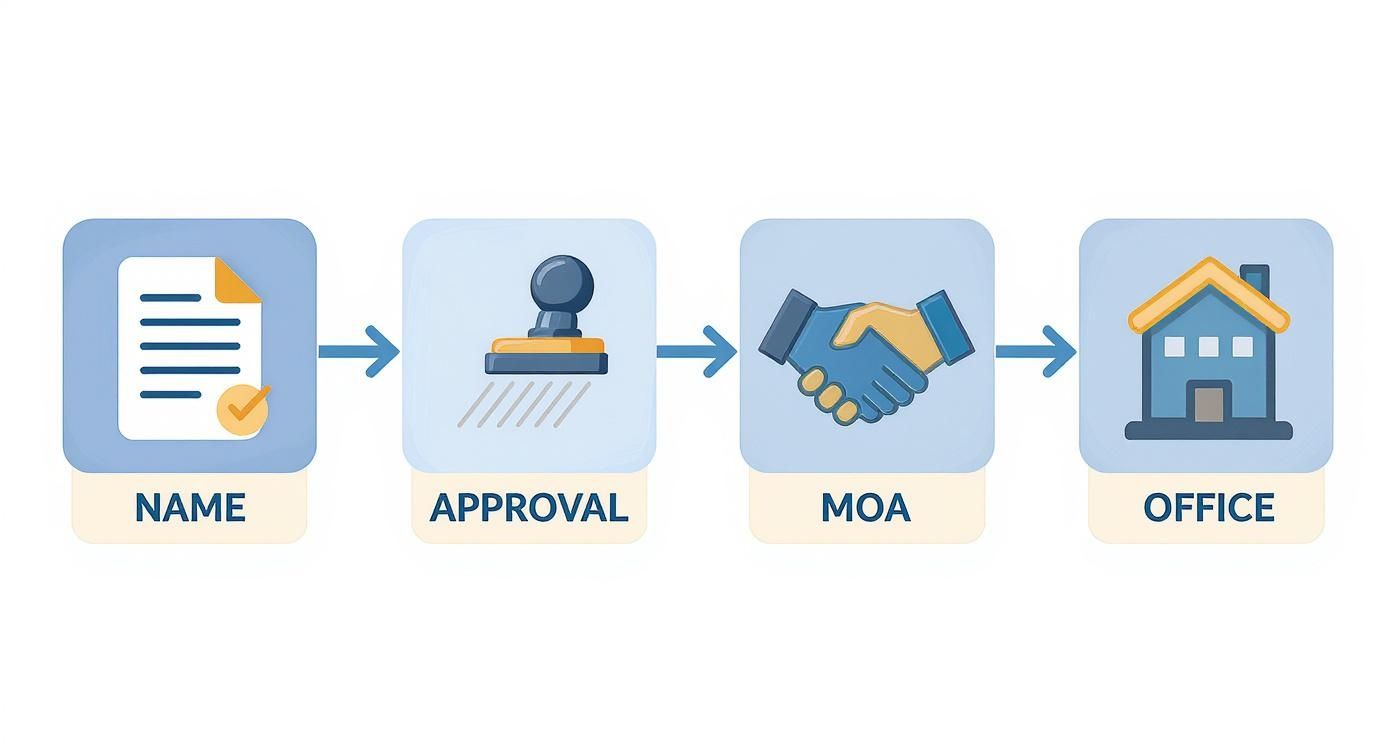 NAME

APPROVAL

MOA

OFFICE