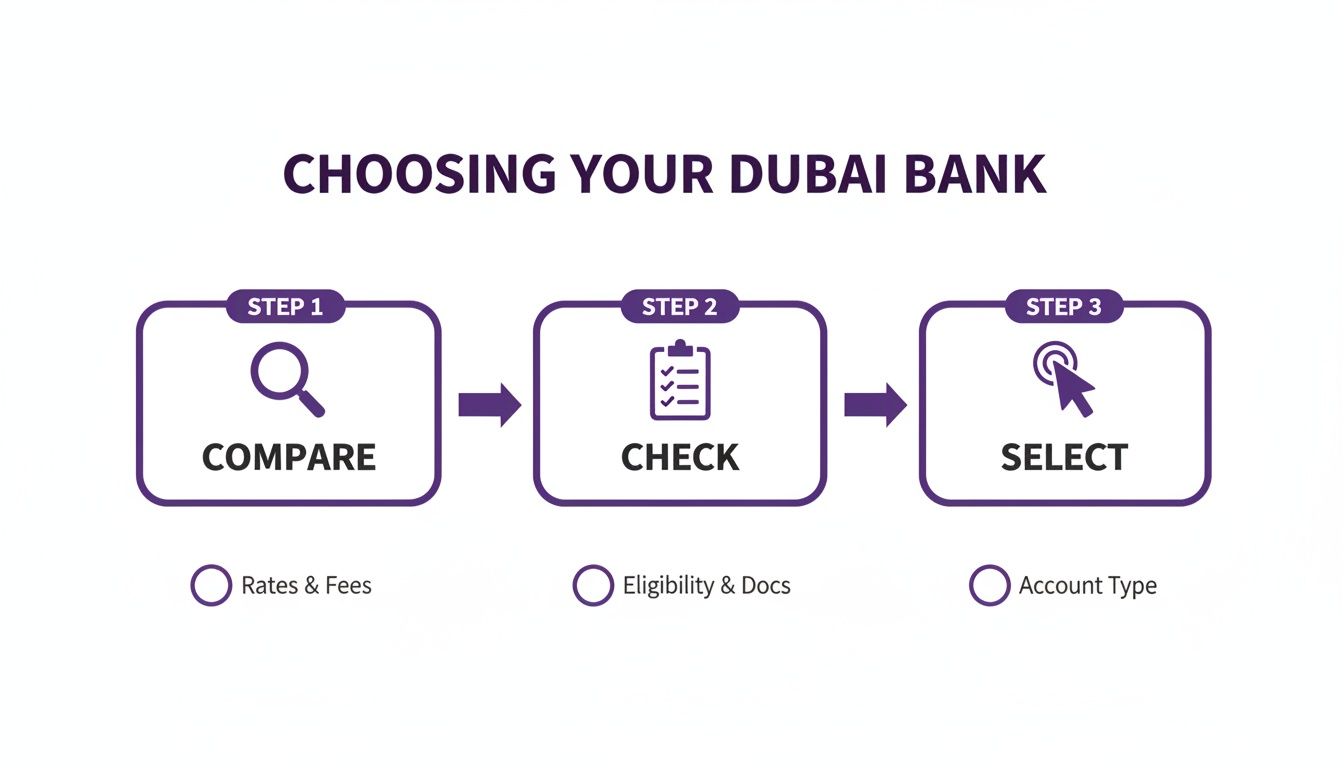 CHOOSING YOUR DUBAI BANK

STEP 1
COMPARE

STEP 2
CHECK

STEP 3
SELECT

Rates & Fees

Eligibility & Docs

Account Type