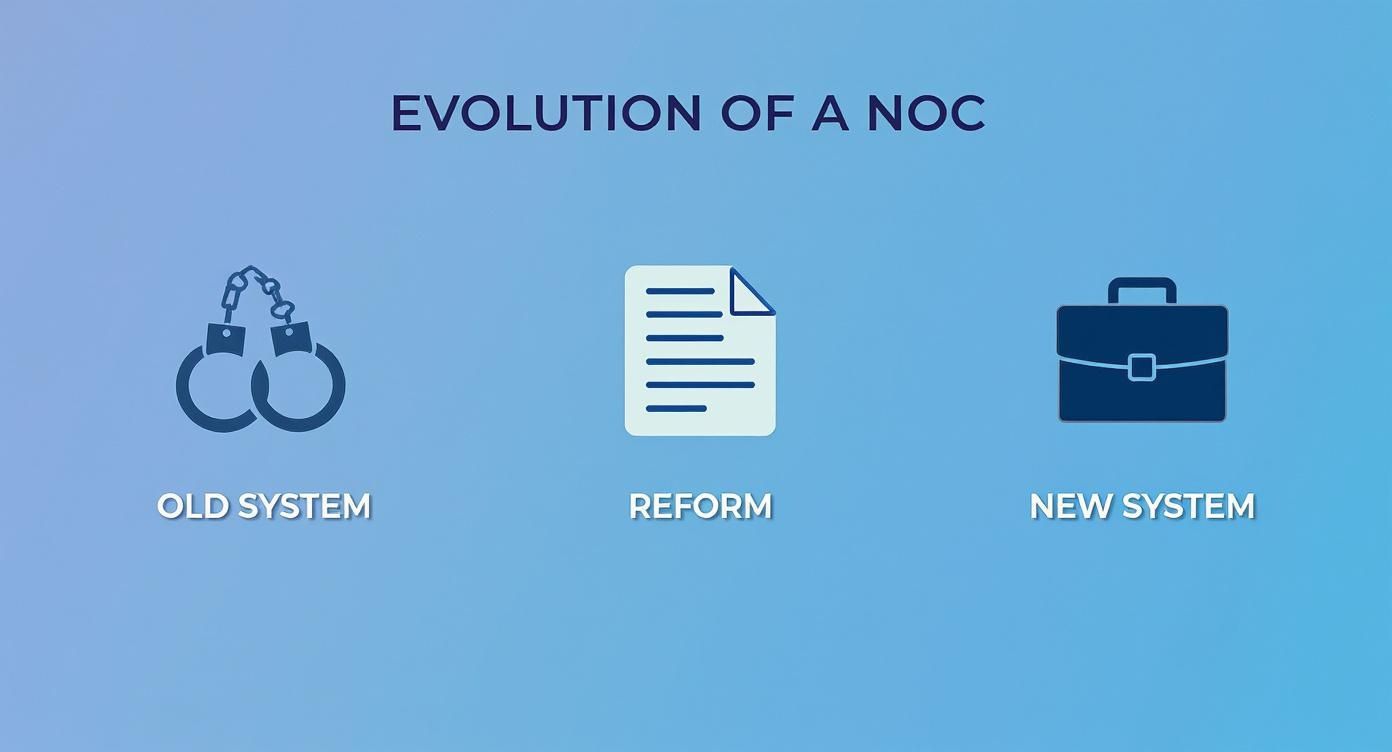 EVOLUTION OF A NOC

OLD SYSTEM

REFORM

NEW SYSTEM