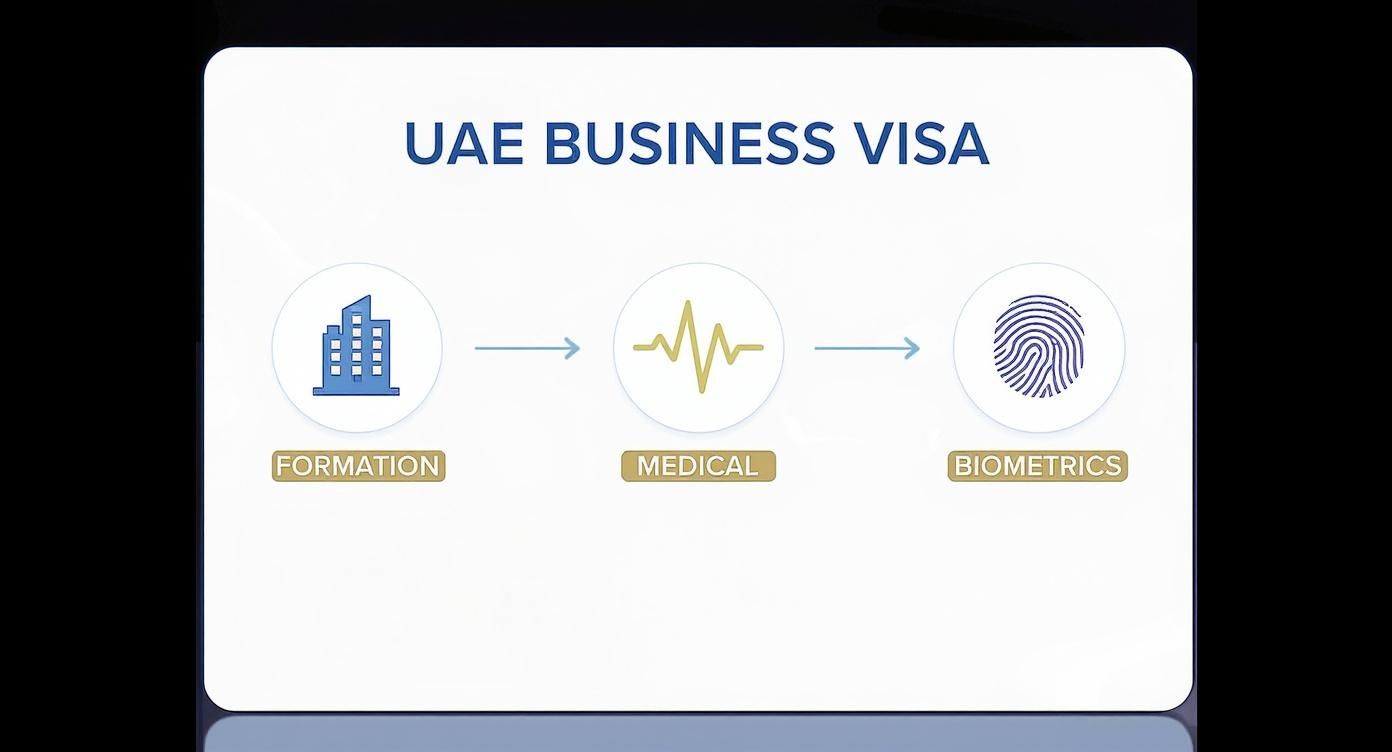 UAE BUSINESS VISA

FORMATION

MEDICAL

BIOMETRICS