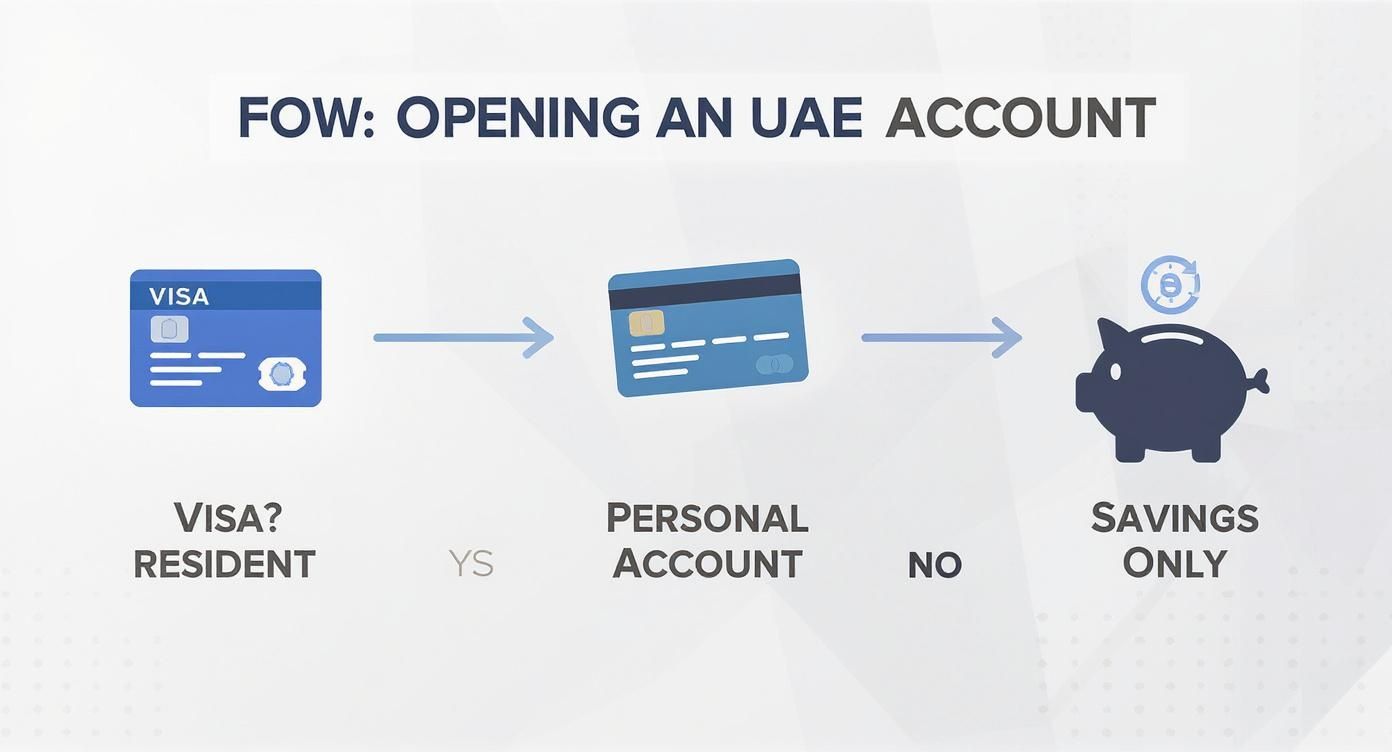 FOW: OPENING AN UAE ACCOUNT

VISA

VISA?
RESIDENT

YS

PERSONAL
ACCOUNT

NO

SAVINGS
ONLY