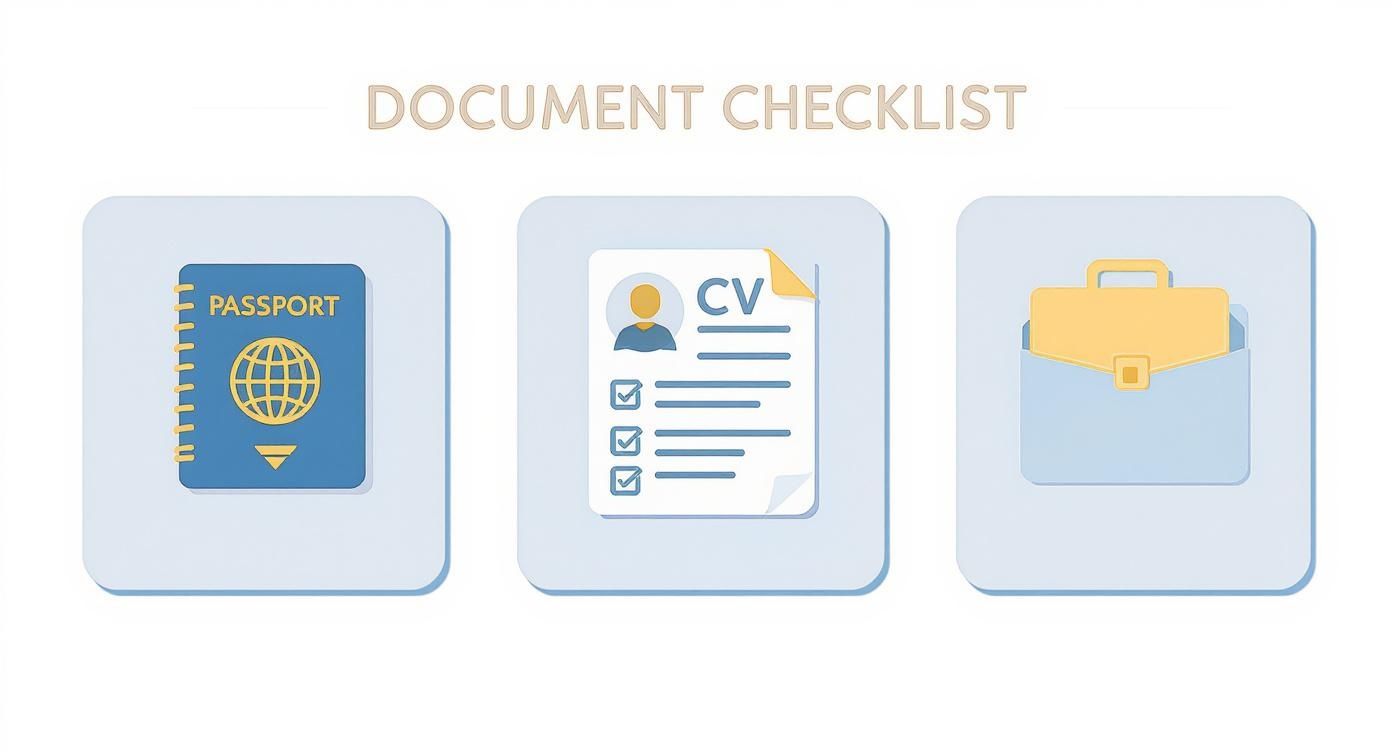 DOCUMENT CHECKLIST

PASSPORT

CV