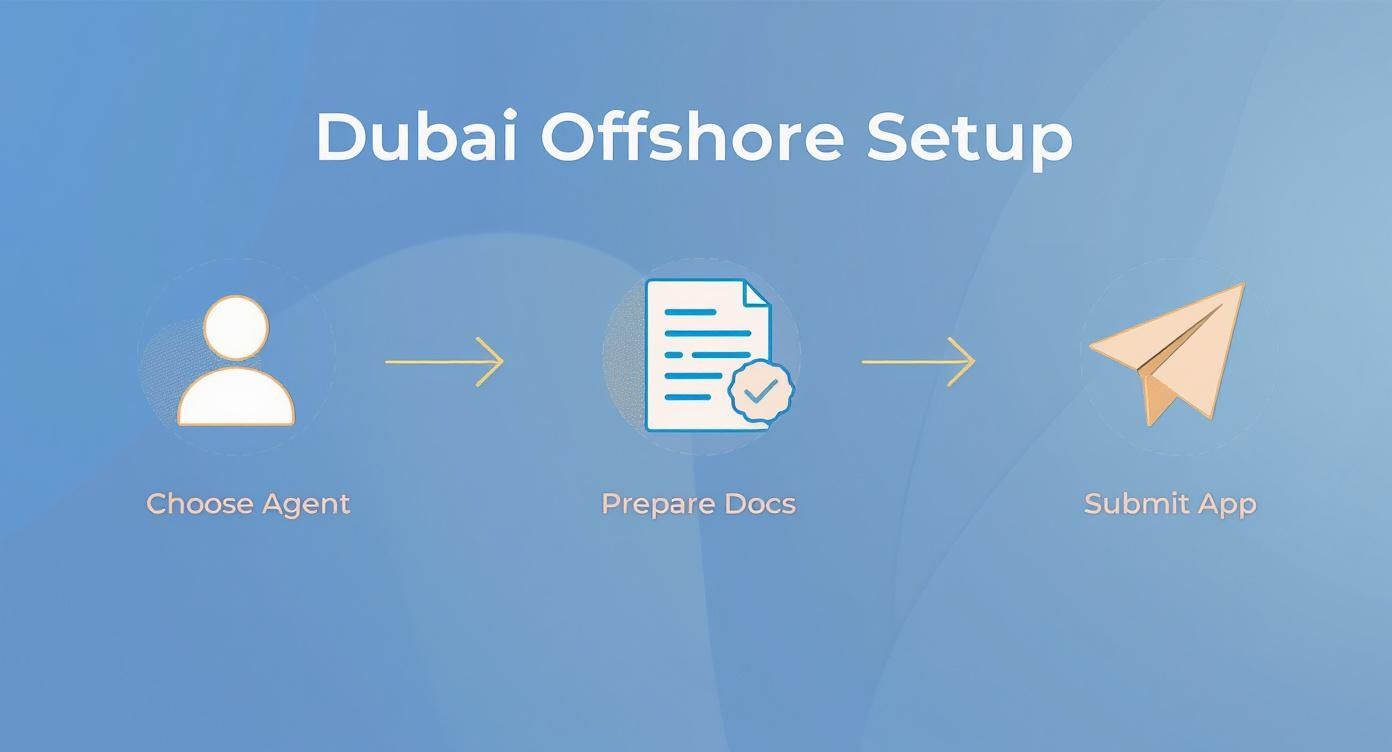 Dubai Offshore Setup

Choose Agent

Prepare Docs

Submit App