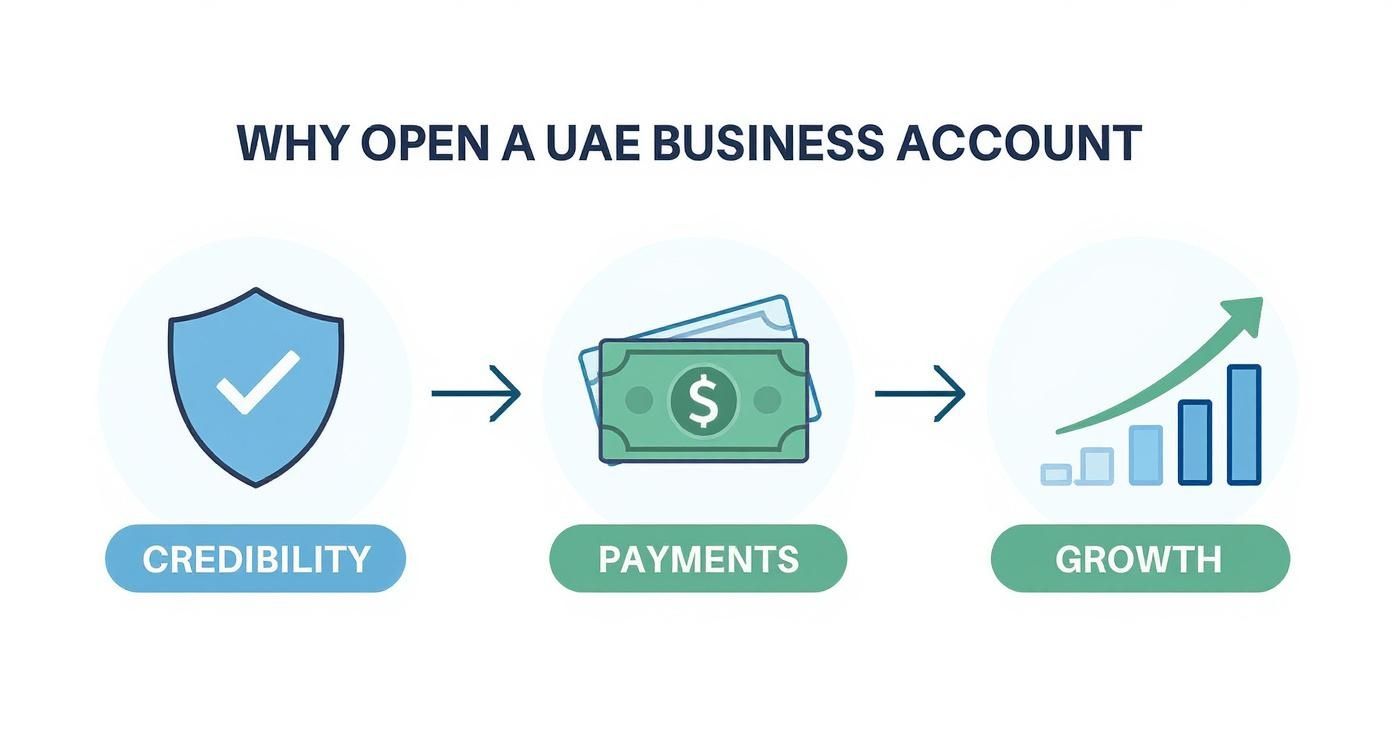 WHY OPEN A UAE BUSINESS ACCOUNT

$

CREDIBILITY

PAYMENTS

GROWTH