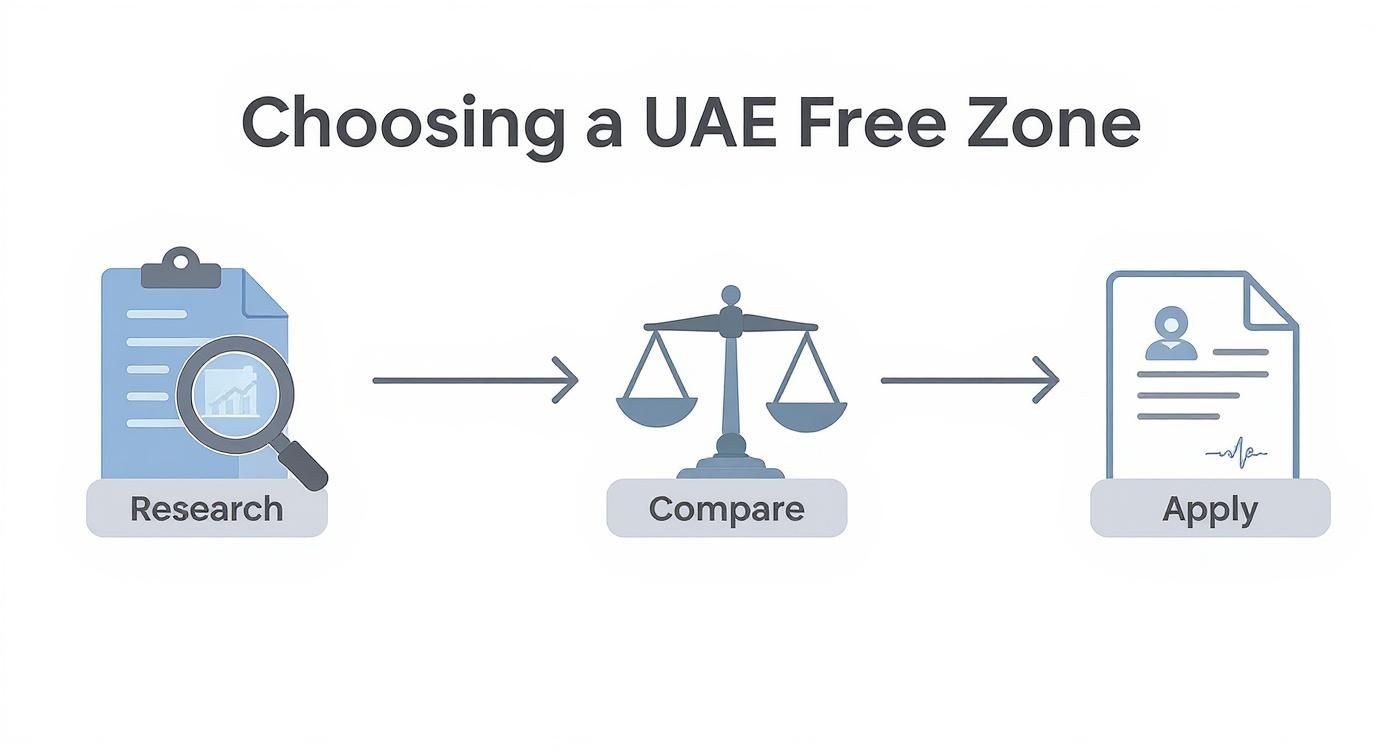 Choosing a UAE Free Zone

Research

Compare

Apply