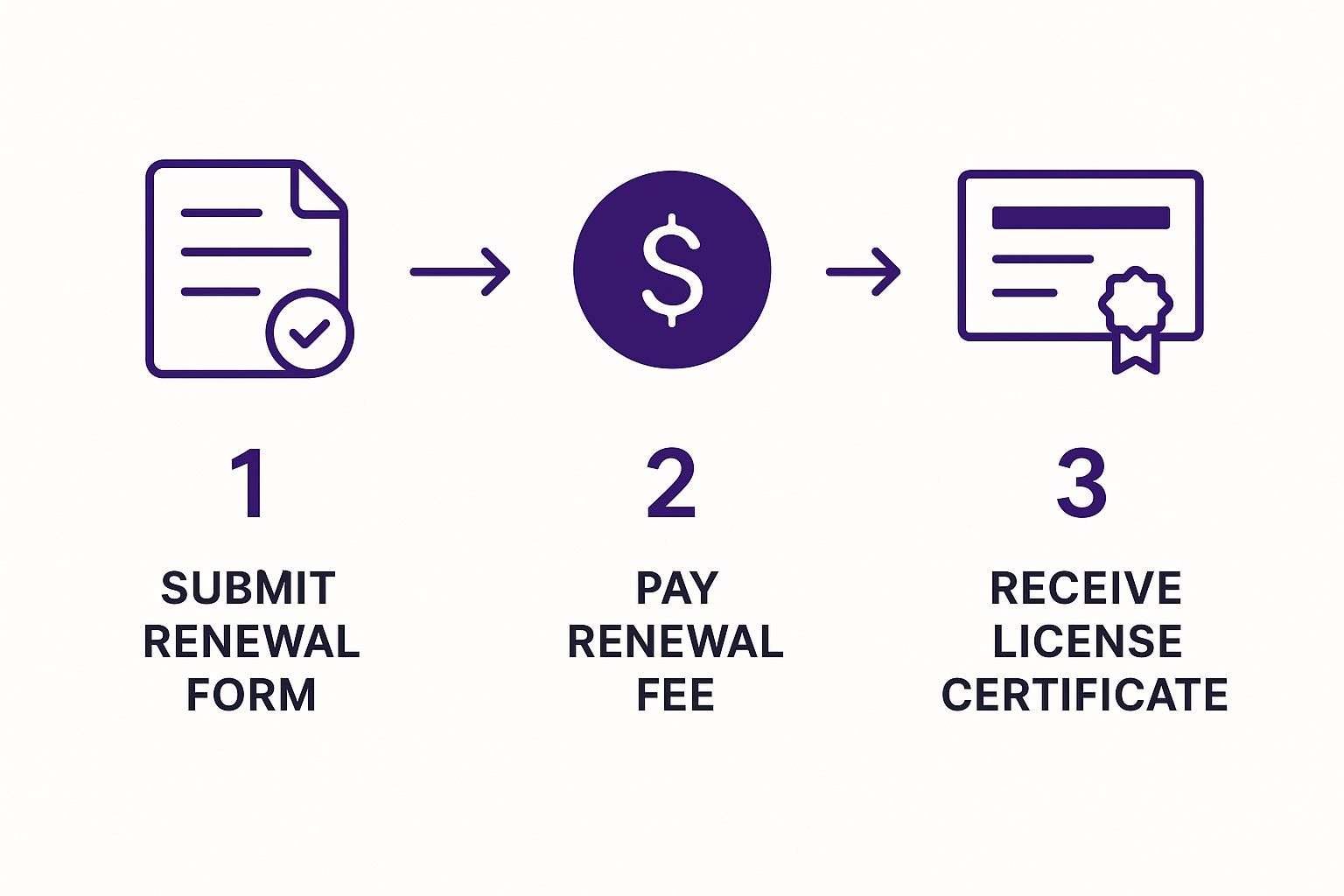 $

1

SUBMIT RENEWAL FORM

2

PAY RENEWAL FEE

3

RECEIVE LICENSE CERTIFICATE