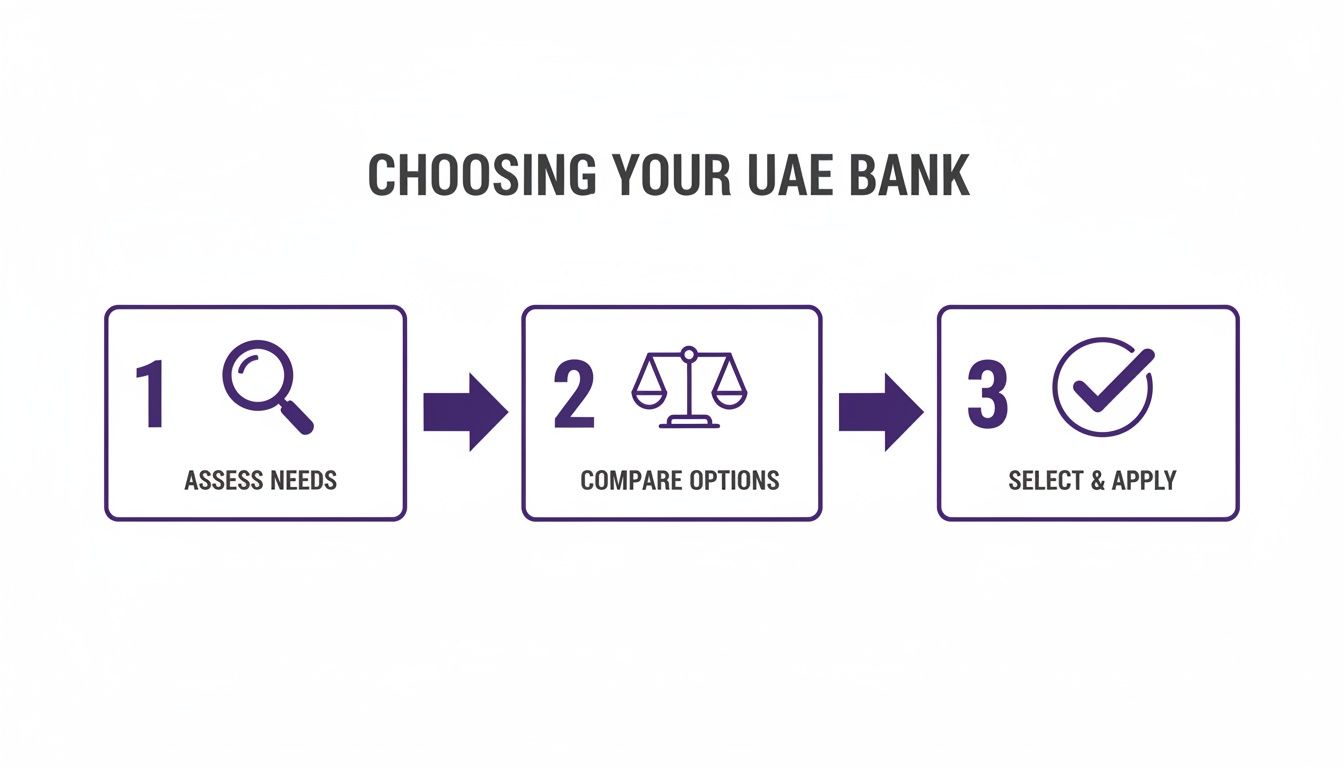 CHOOSING YOUR UAE BANK

1
ASSESS NEEDS

2
COMPARE OPTIONS

3
SELECT & APPLY