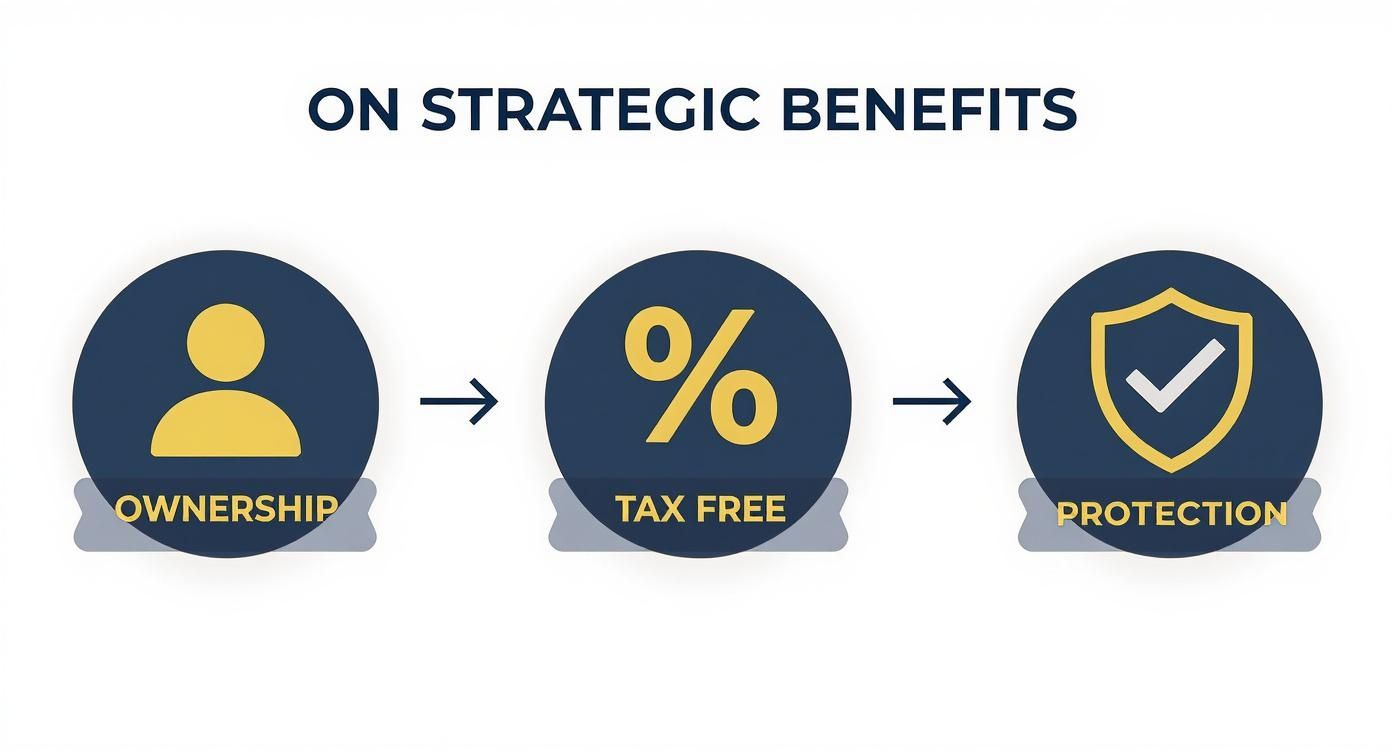 ON STRATEGIC BENEFITS

%

OWNERSHIP

TAX FREE

PROTECTION