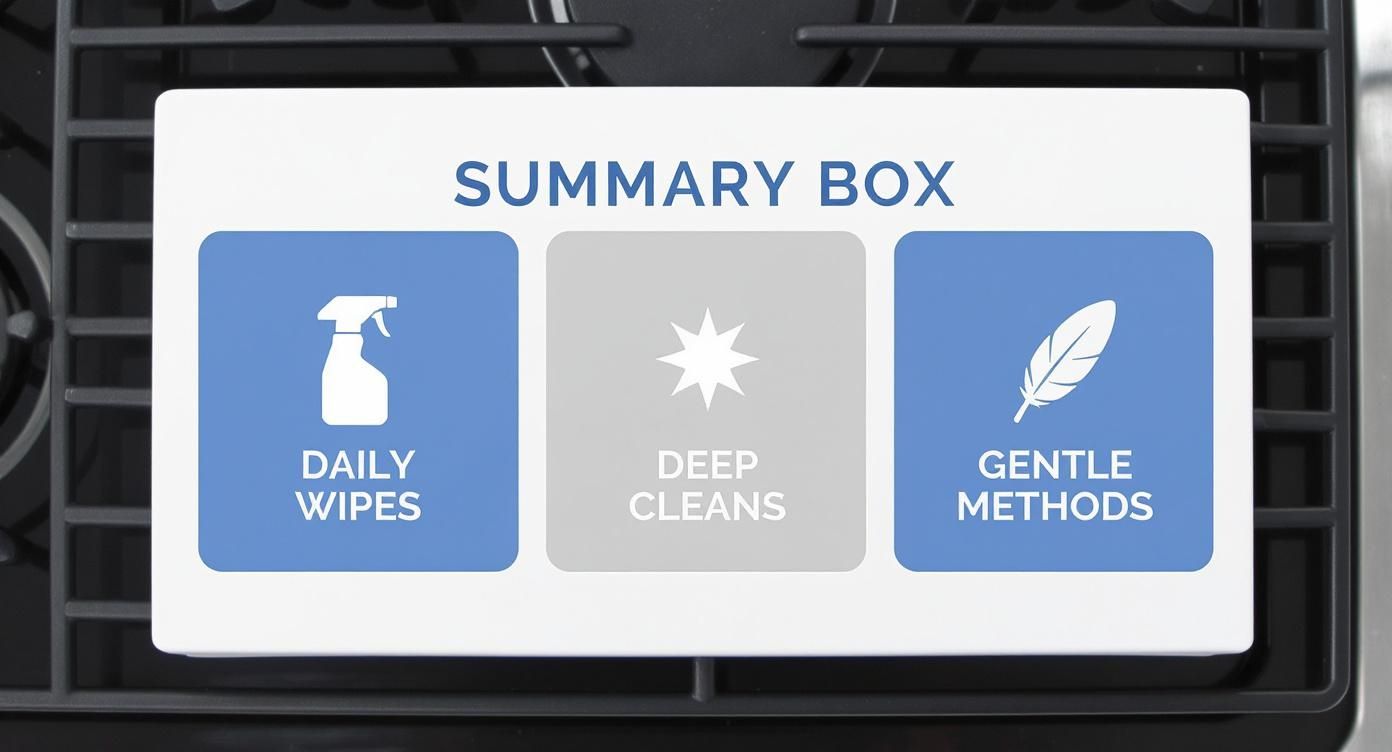 SUMMARY BOX

DAILY WIPES

DEEP CLEANS

GENTLE METHODS