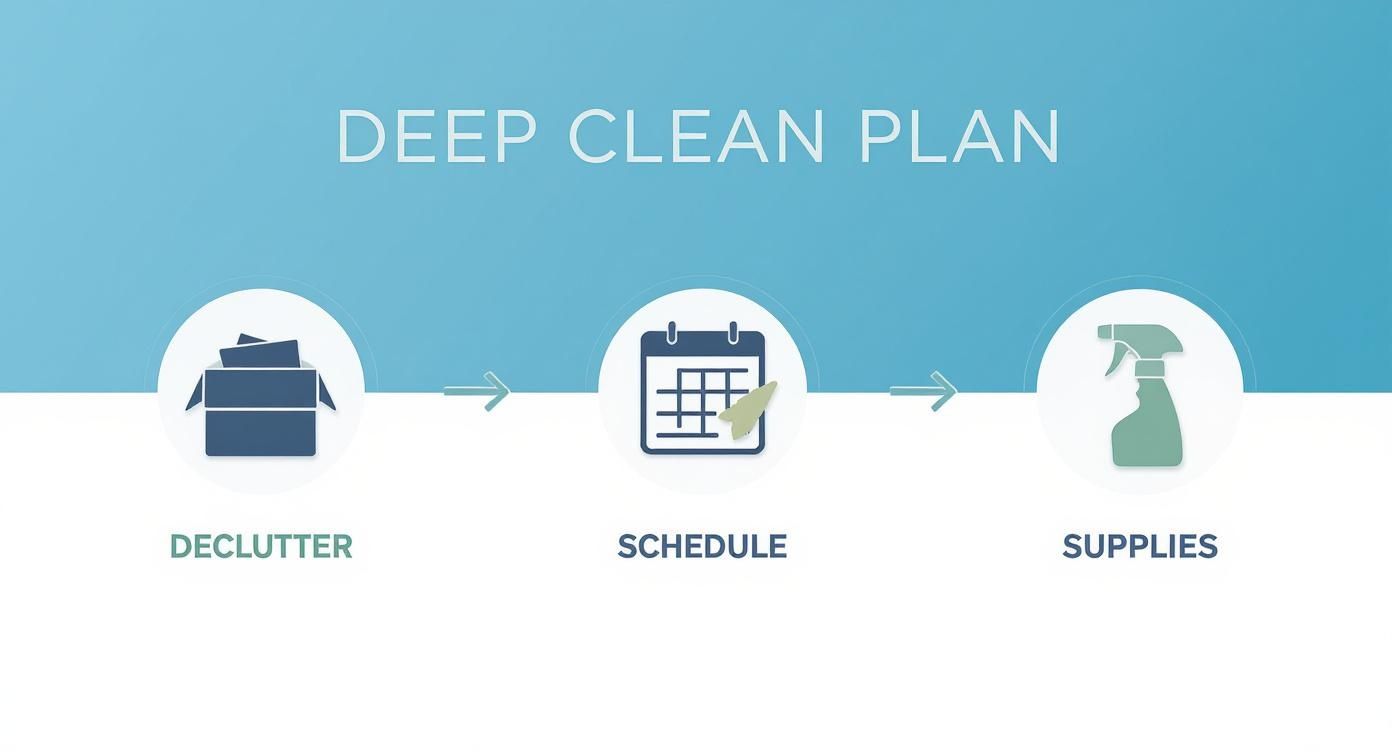 DEEP CLEAN PLAN

DECLUTTER

SCHEDULE

SUPPLIES