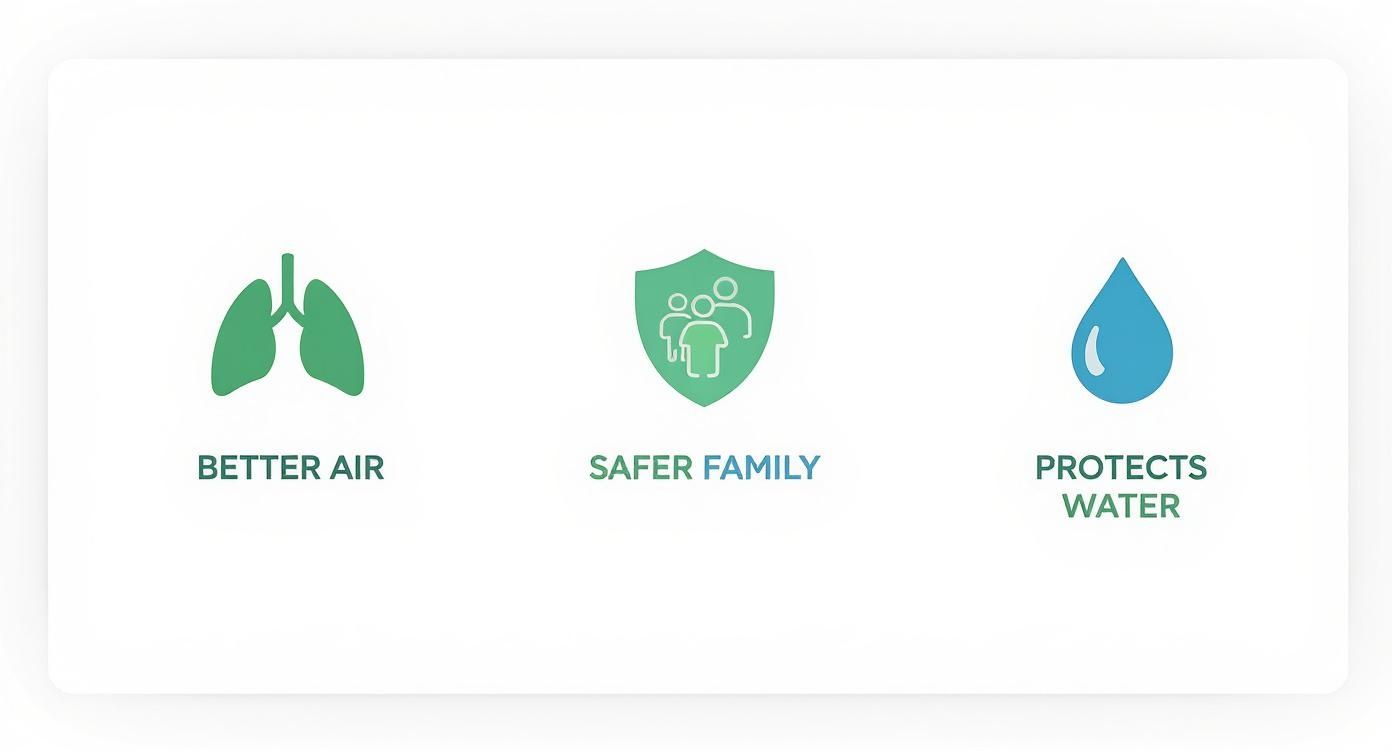 BETTER AIR

SAFER FAMILY

PROTECTS WATER