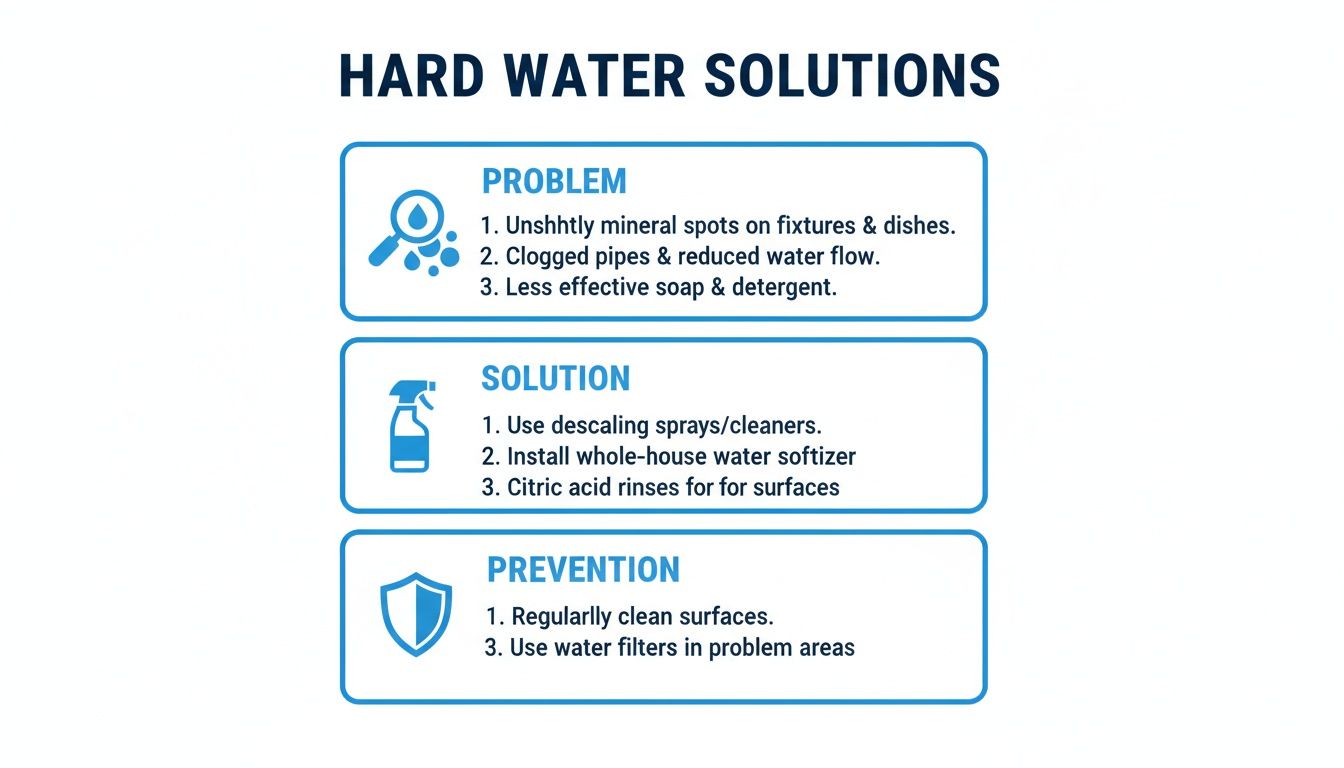 HARD WATER SOLUTIONS

PROBLEM

1. Unshhtly mineral spots on fixtures & dishes.
2. Clogged pipes & reduced water flow.
3. Less effective soap & detergent.

SOLUTION

1. Use descaling sprays/cleaners.
2. Install whole-house water softizer
3. Citric acid rinses for for surfaces

PREVENTION

1. Regularlly clean surfaces.
3. Use water filters in problem areas