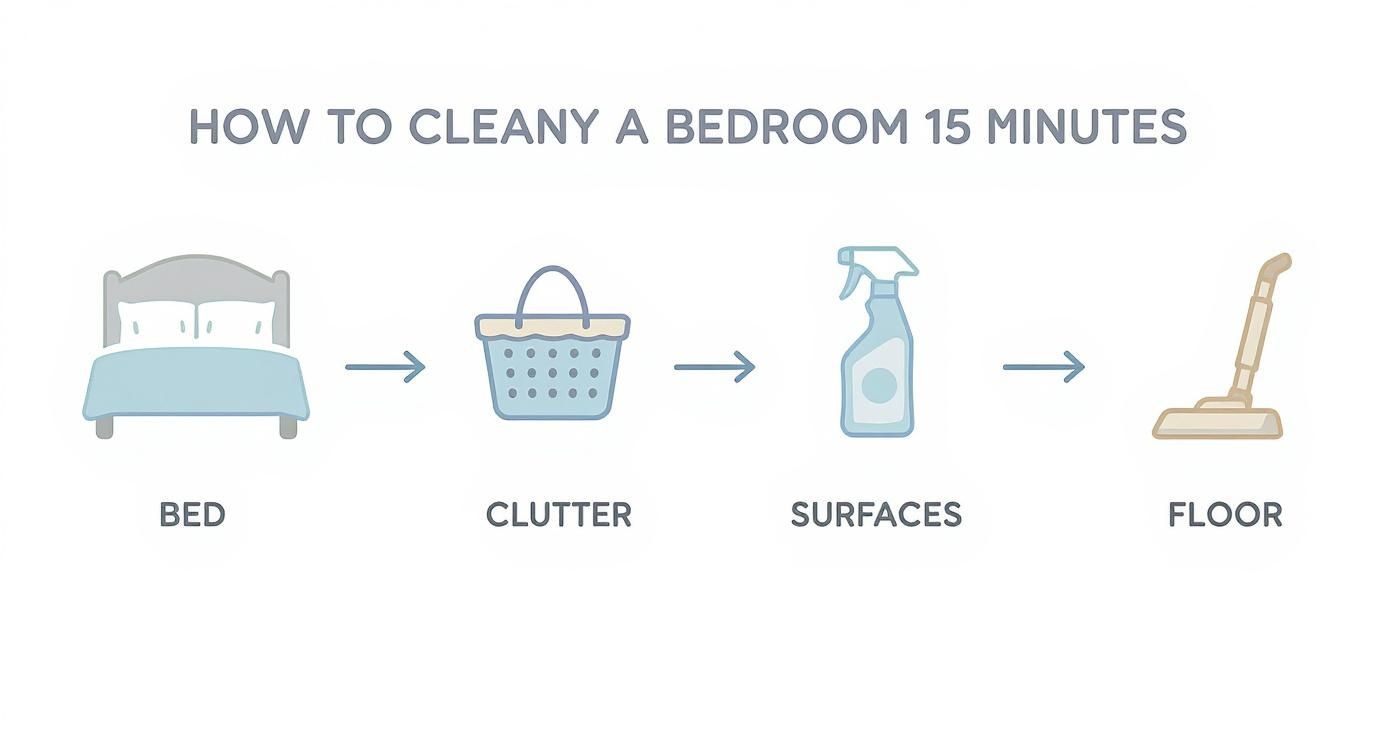 HOW TO CLEANY A BEDROOM 15 MINUTES

BED

CLUTTER

SURFACES

FLOOR