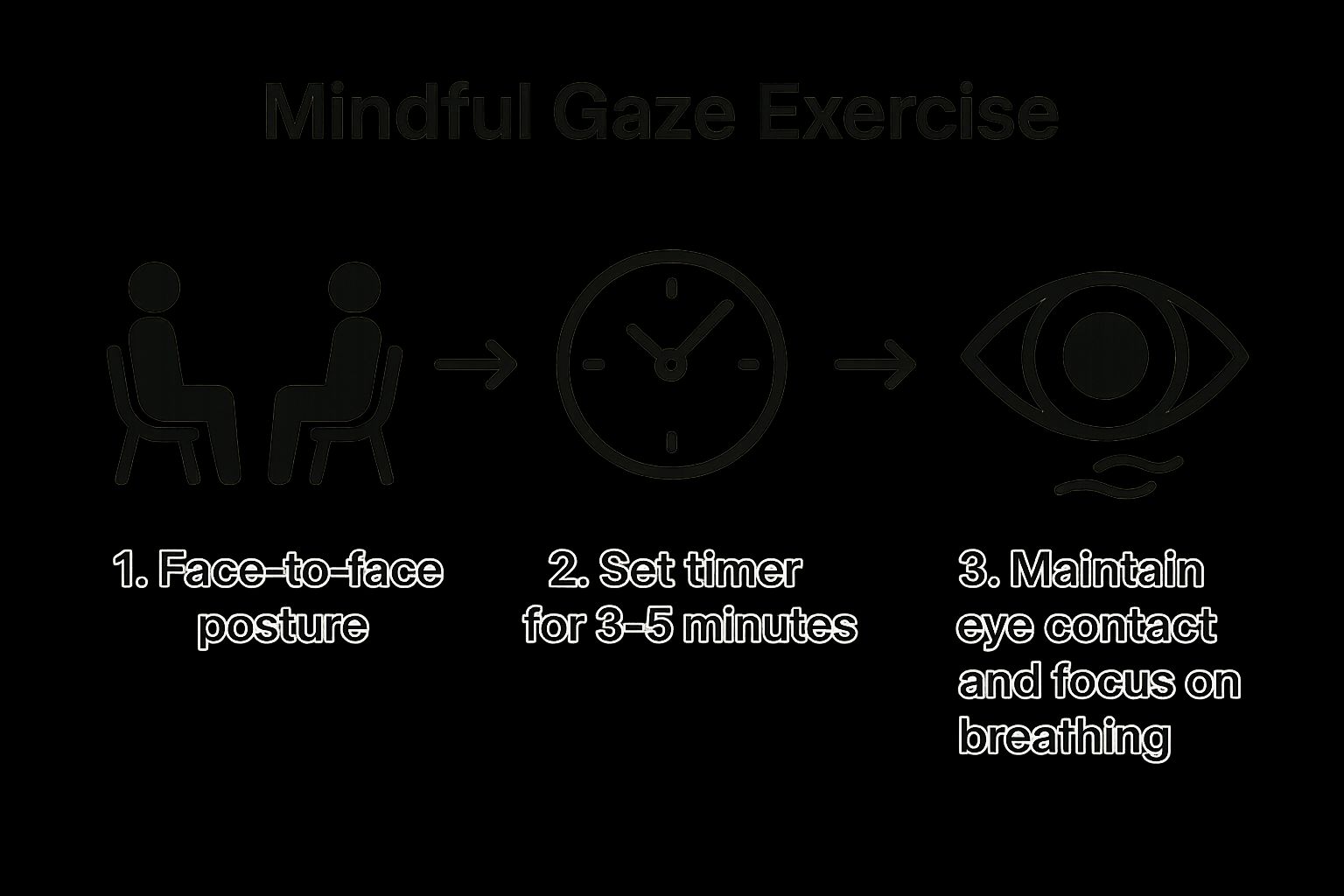 Mindful Gaze Exercise

1. Face-to-face posture

2. Set timer for 3–5 minutes

3. Maintain eye contact and focus on breathing