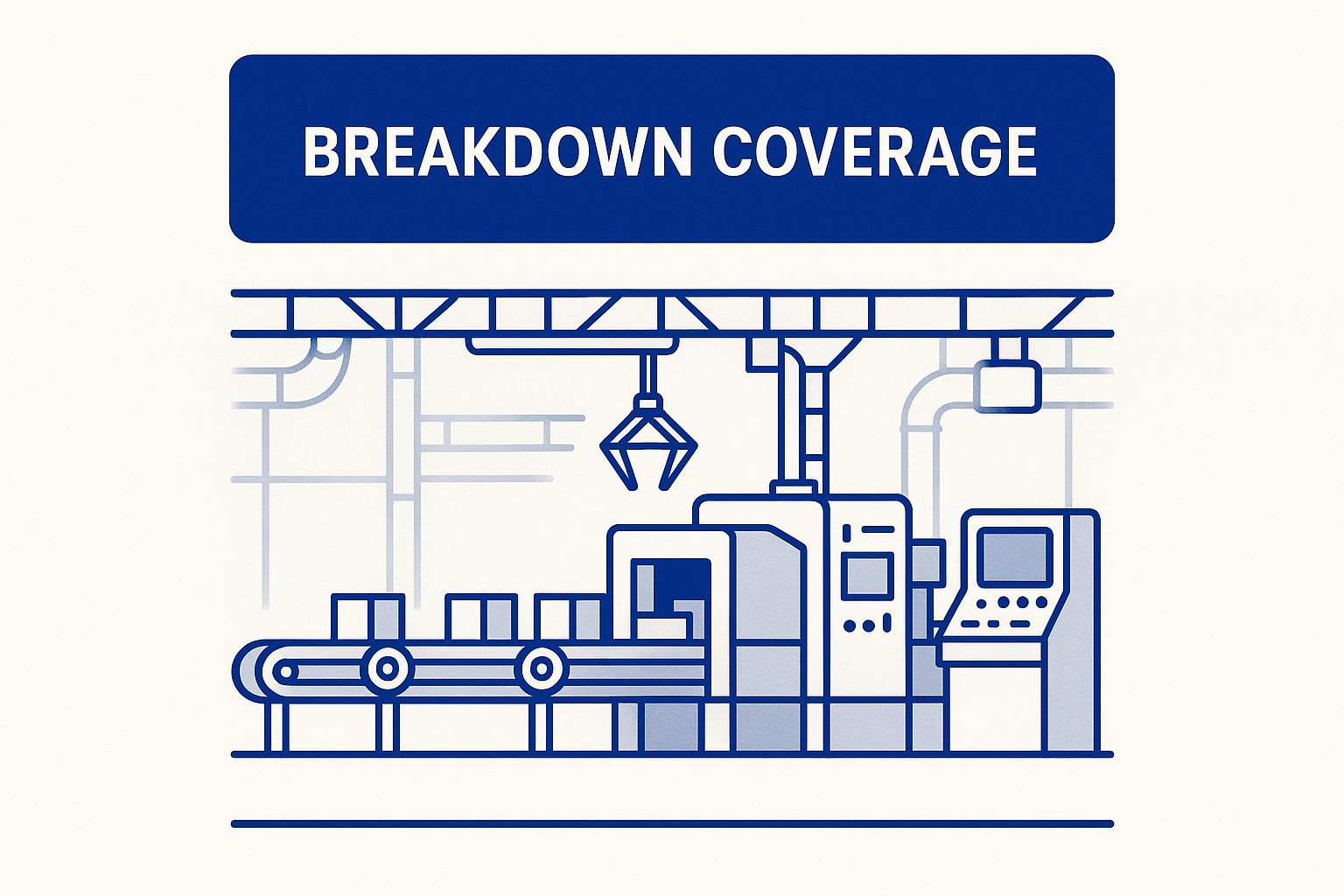 BREAKDOWN COVERAGE