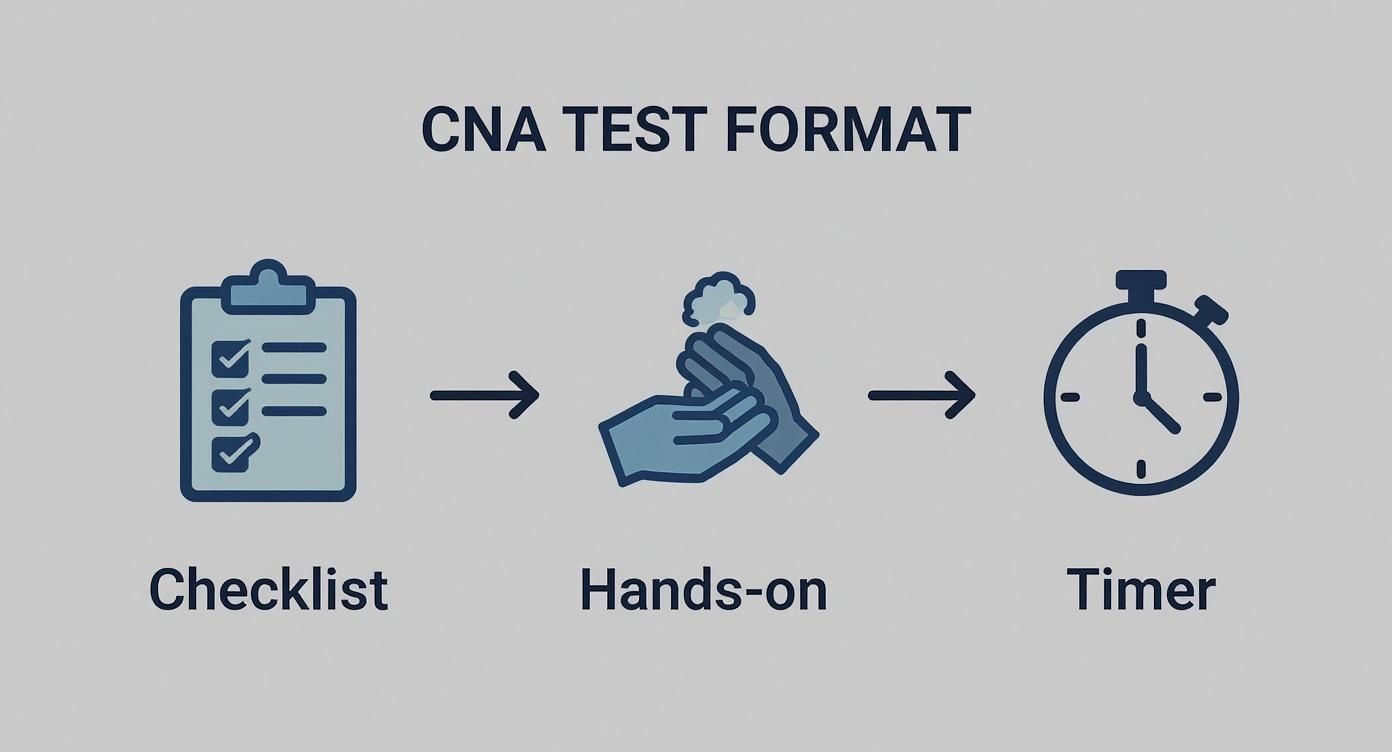 CNA TEST FORMAT

Checklist

Hands-on

Timer