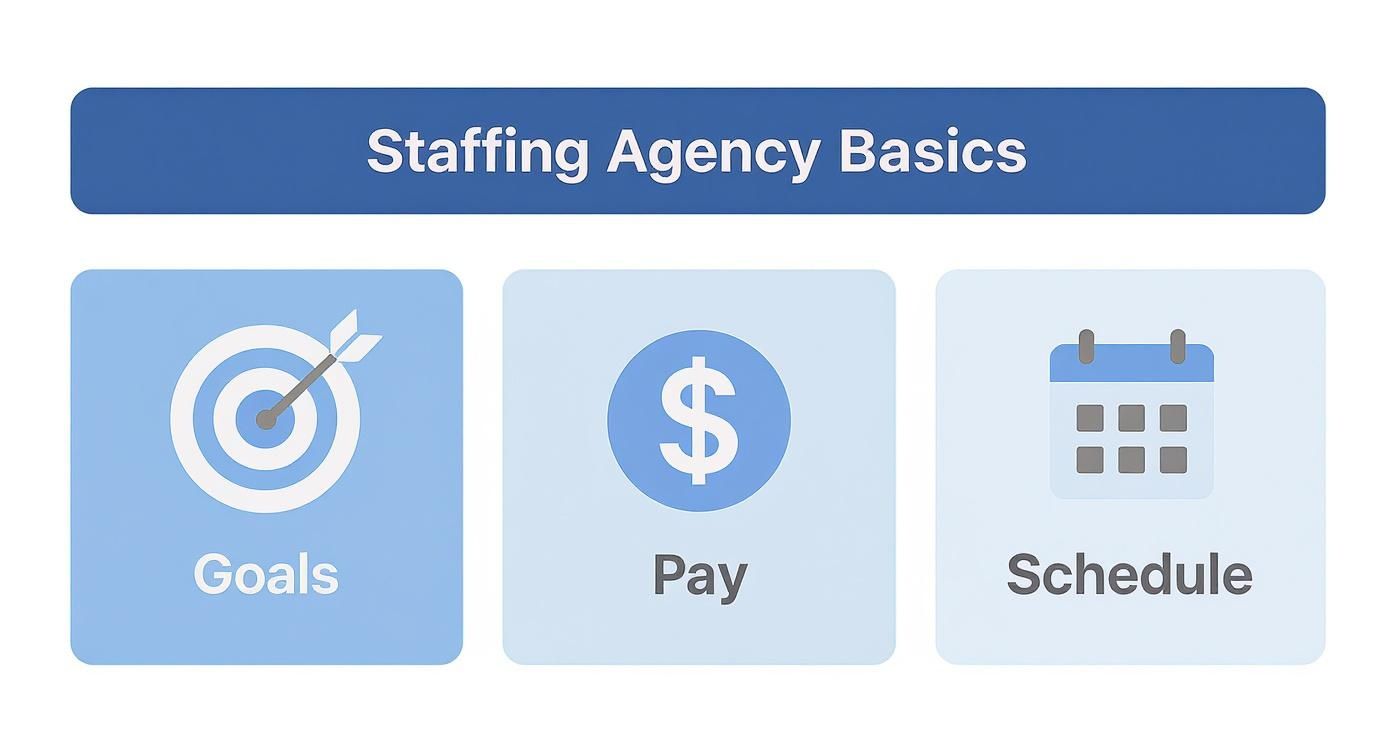 Staffing Agency Basics

Goals

$

Pay

Schedule