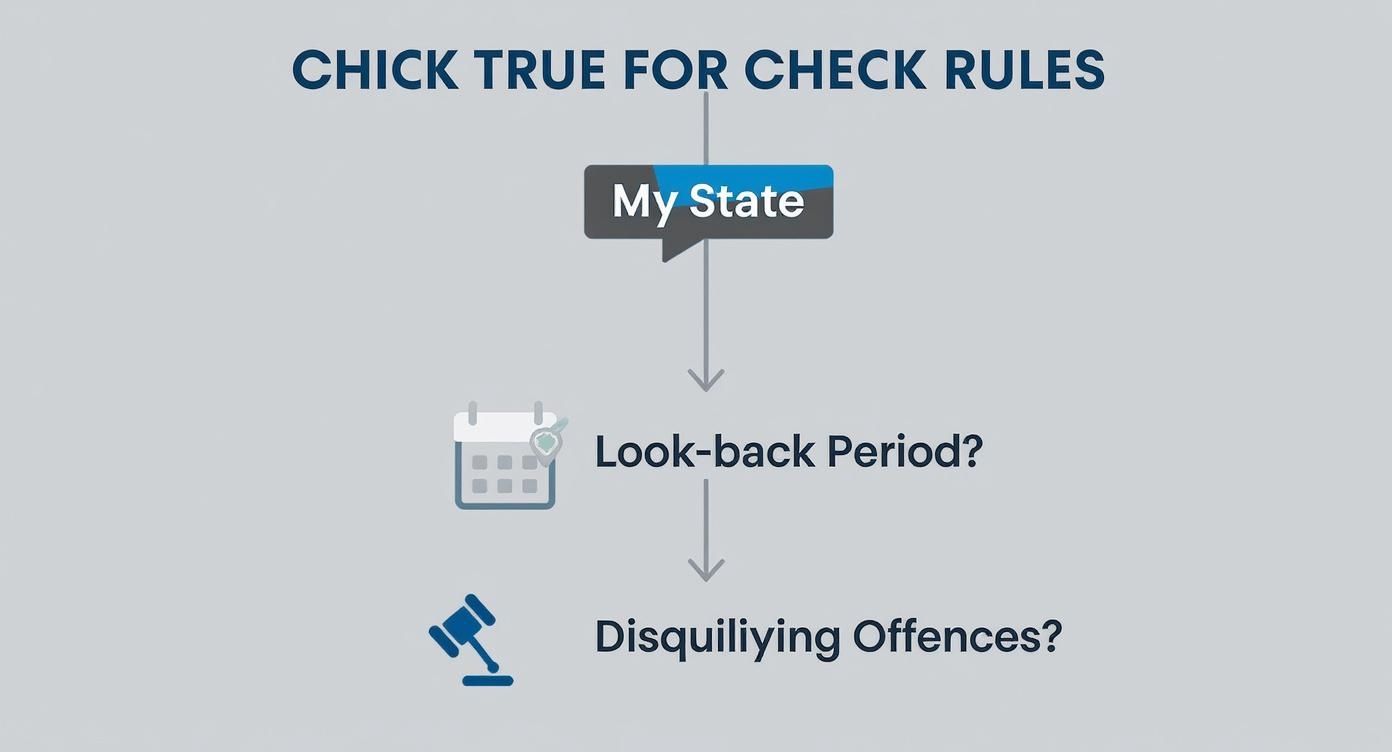 CHICK TRUE FOR CHECK RULES

My State

Look-back Period?

Disquiliying Offences?