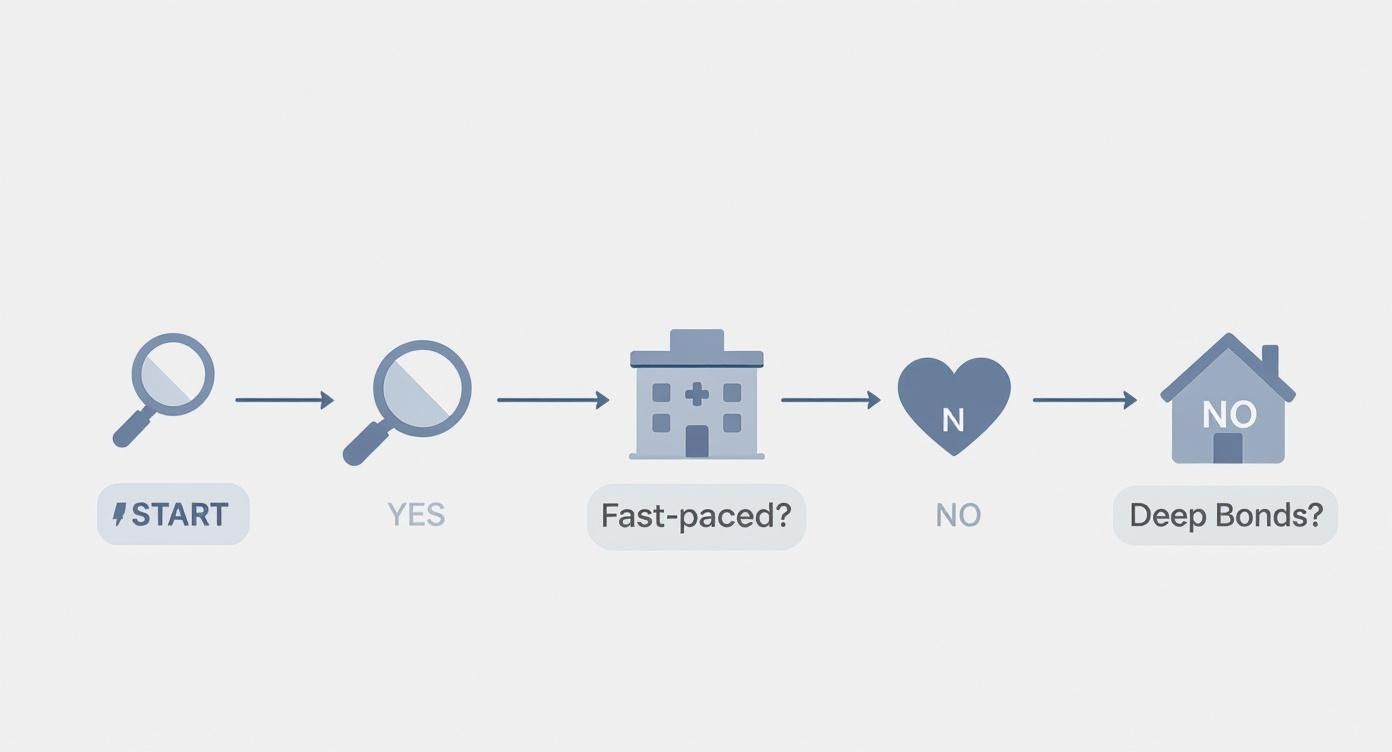 START

YES

Fast-paced?

N

NO

NO

Deep Bonds?