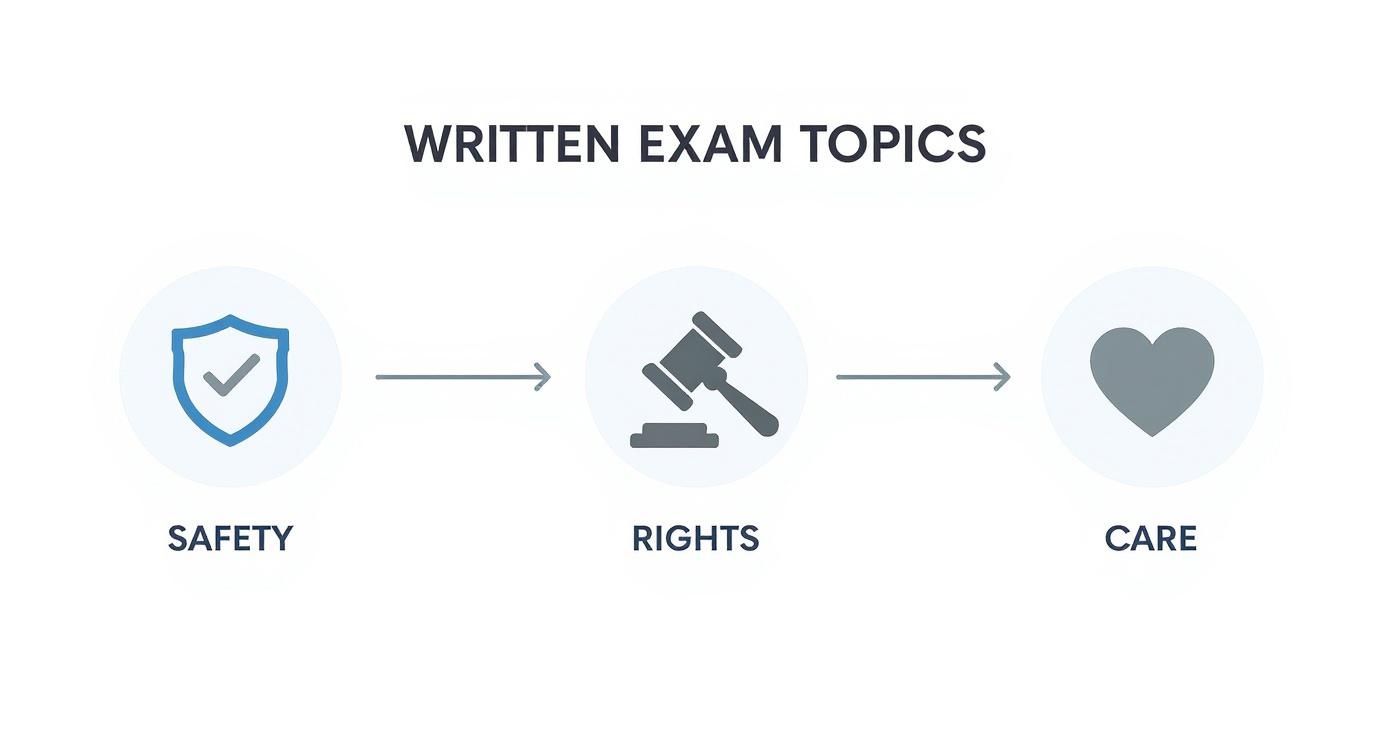 WRITTEN EXAM TOPICS

SAFETY

RIGHTS

CARE