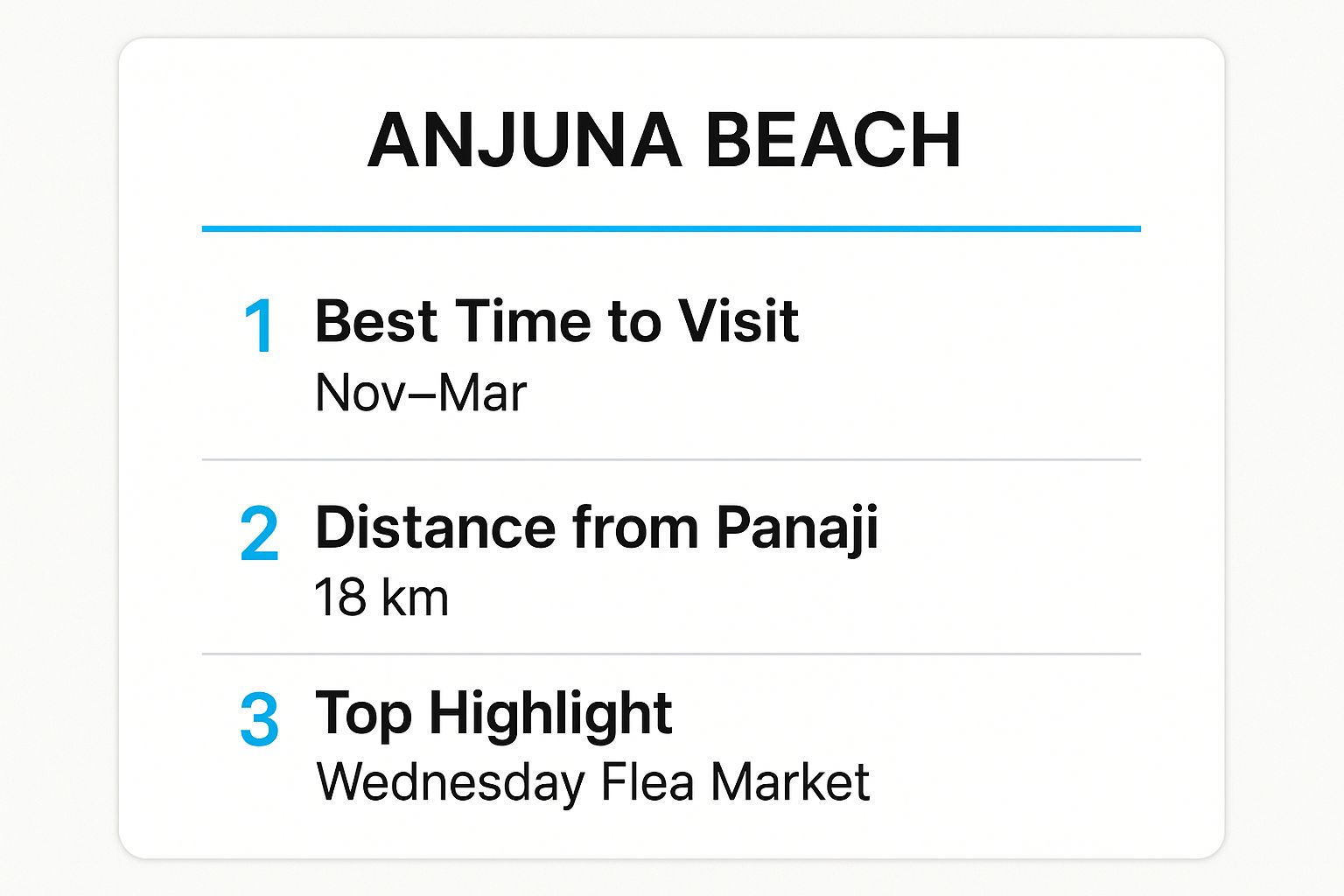 ANJUNA BEACH

1 Best Time to Visit
Nov–Mar

2 Distance from Panaji
18 km

3 Top Highlight
Wednesday Flea Market