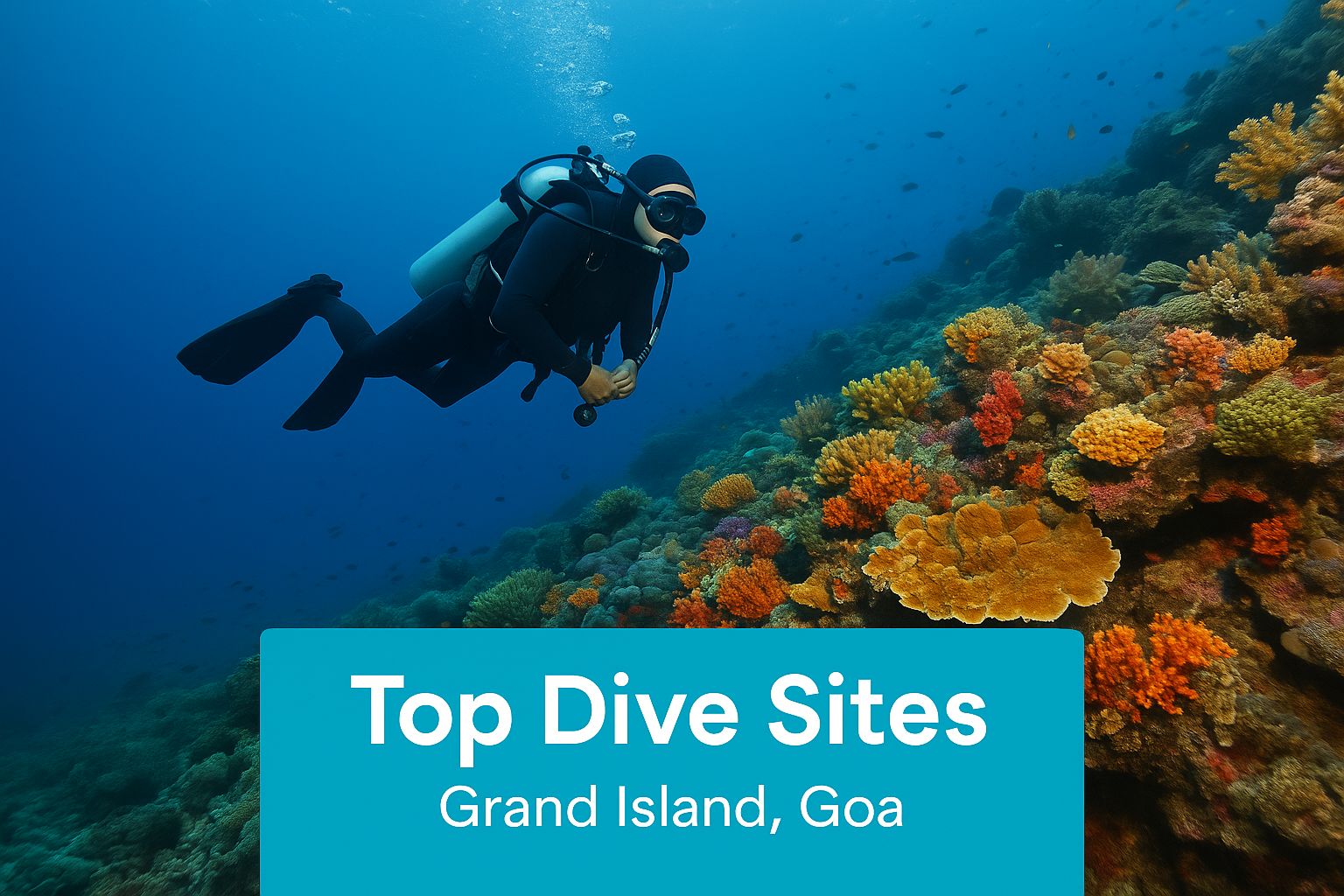 Top Dive Sites
Grand Island, Goa