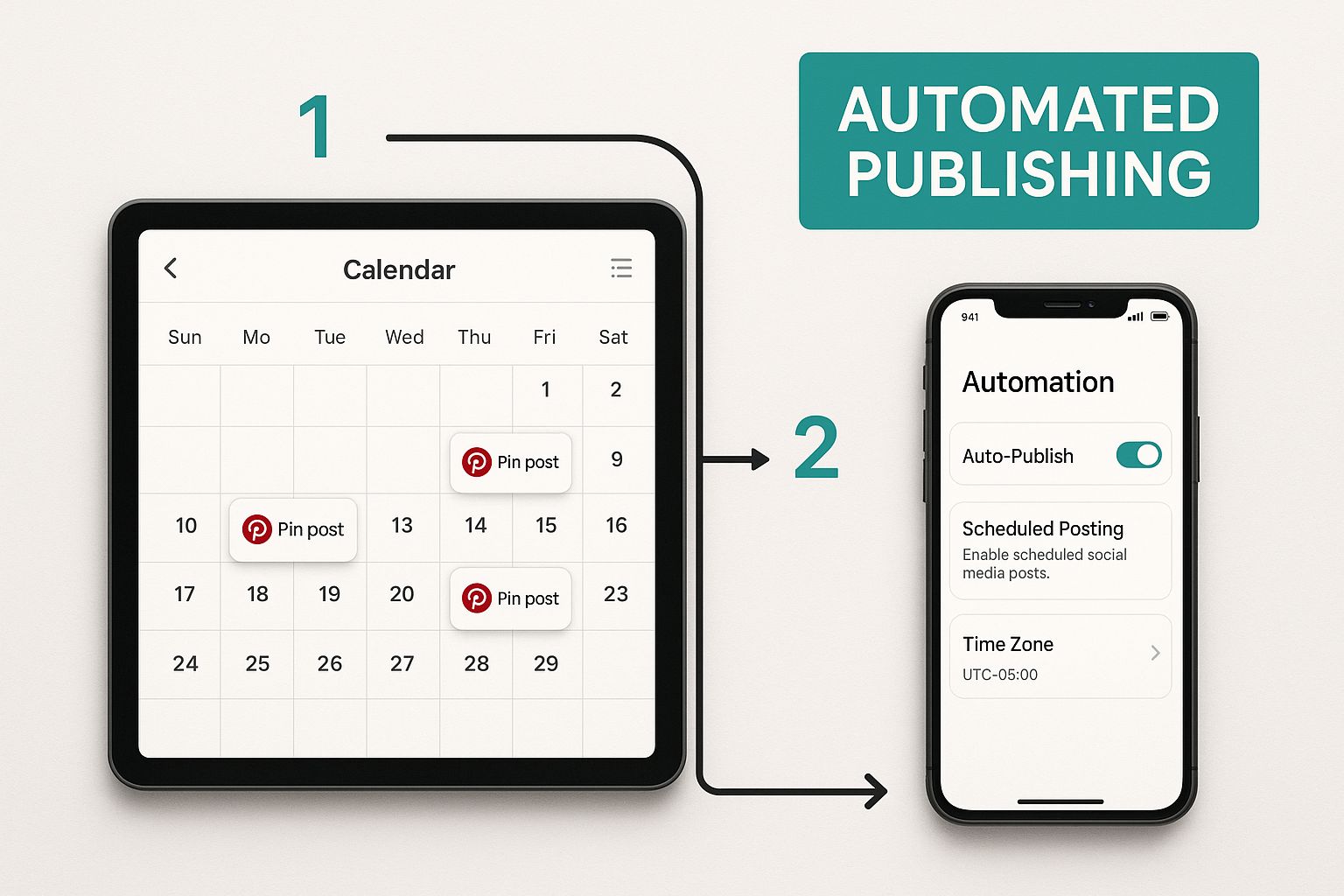 1

AUTOMATED PUBLISHING

Calendar

| Sun | Mo | Tue | Wed | Thu | Fri | Sat |
|---|---|---|---|---|---|---|
| | | | | | 1 | 2 |
| | | | | Pin post | | 9 |
| 10 | Pin post | | 13 | 14 | 15 | 16 |
| 17 | 18 | 19 | 20 | Pin post | | 23 |
| 24 | 25 | 26 | 27 | 28 | 29 | |

2

941

Automation

Auto-Publish

Scheduled Posting
Enable scheduled social media posts.

Time Zone
UTC-05:00