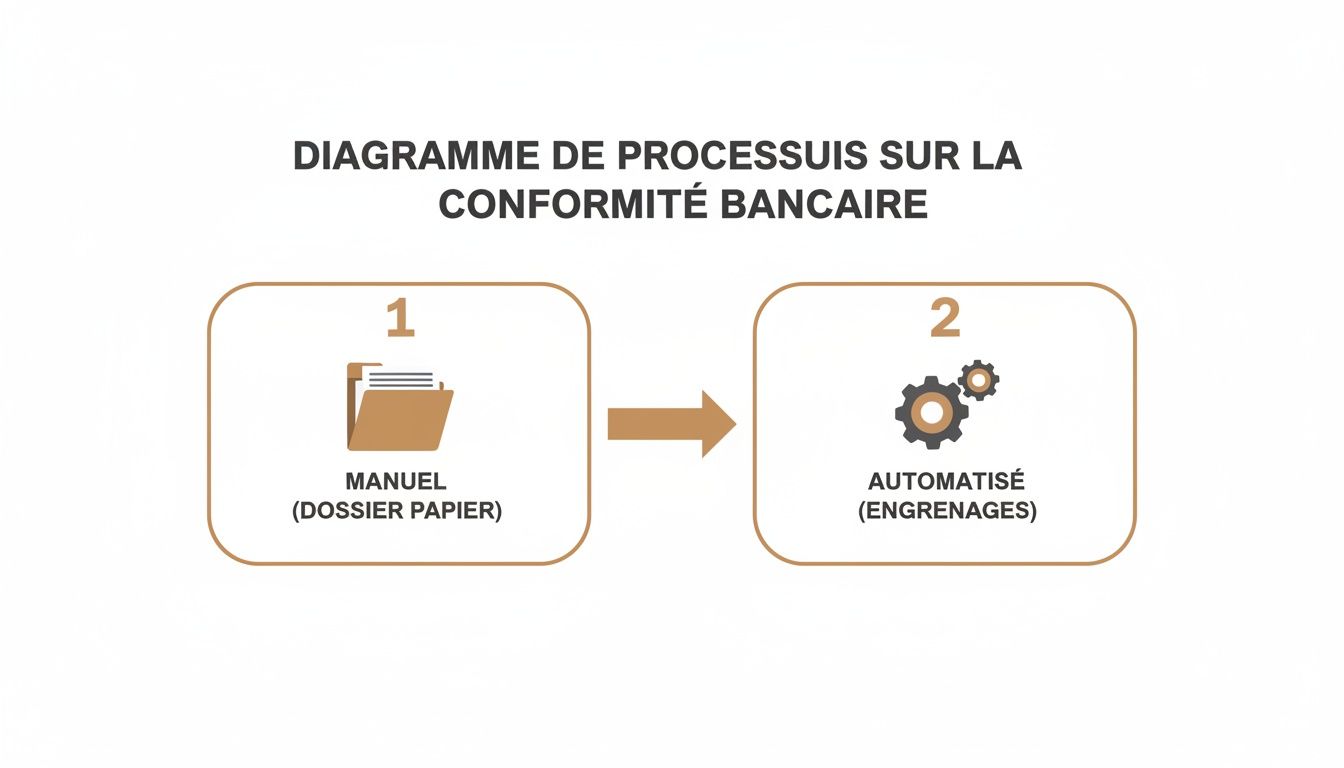 DIAGRAMME DE PROCESSUIS SUR LA CONFORMITÉ BANCAIRE

1

MANUEL
(DOSSIER PAPIER)

2

AUTOMATISÉ
(ENGRENAGES)