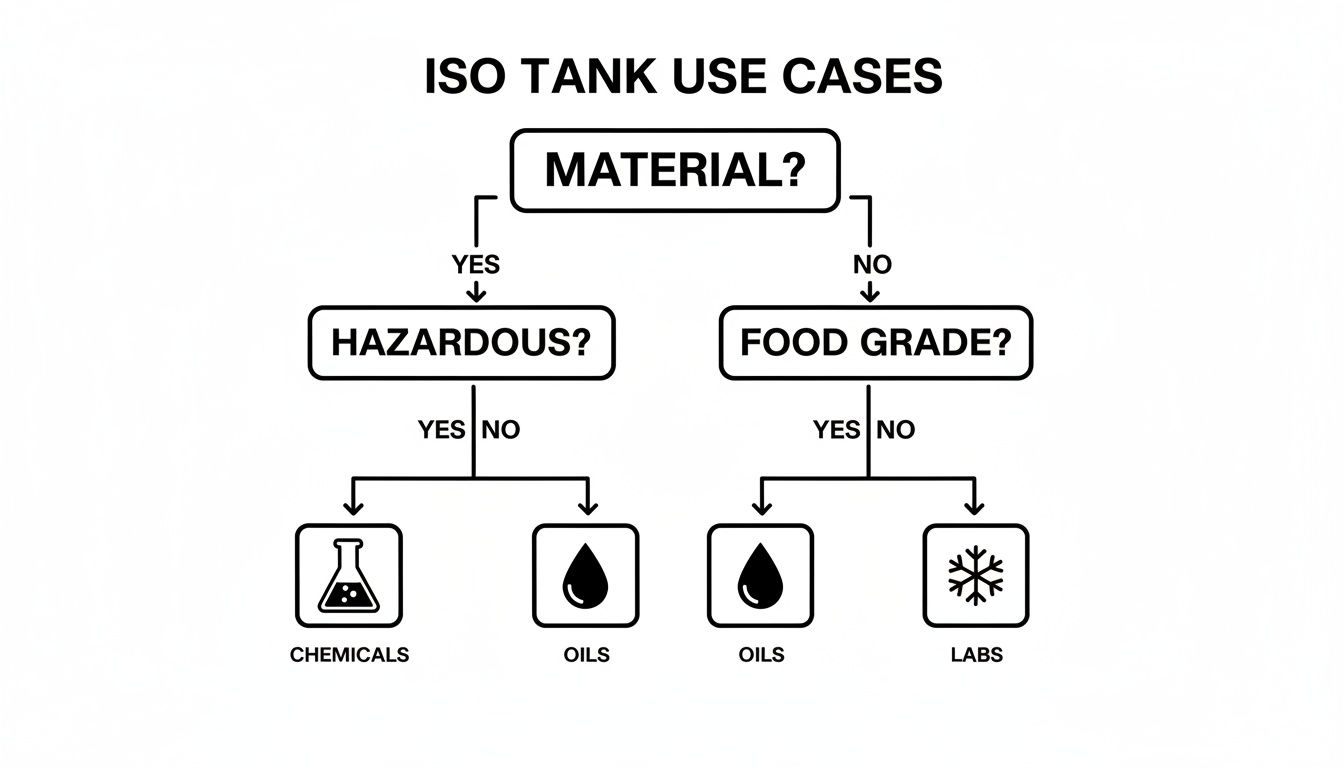 ISO TANK USE CASES

MATERIAL?

YES

NO

HAZARDOUS?

FOOD GRADE?

YES NO

YES NO

CHEMICALS

OILS

OILS

LABS