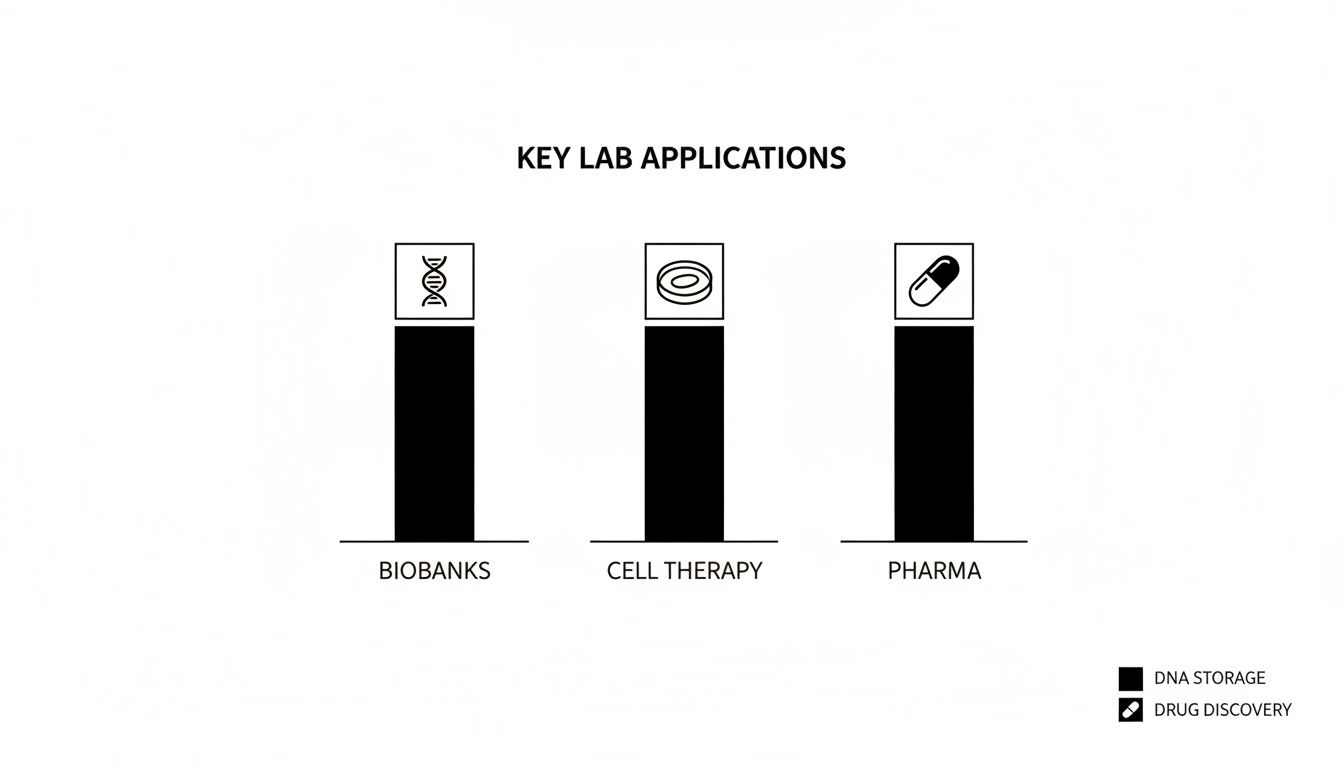 KEY LAB APPLICATIONS

BIOBANKS

CELL THERAPY

PHARMA

DNA STORAGE

DRUG DISCOVERY