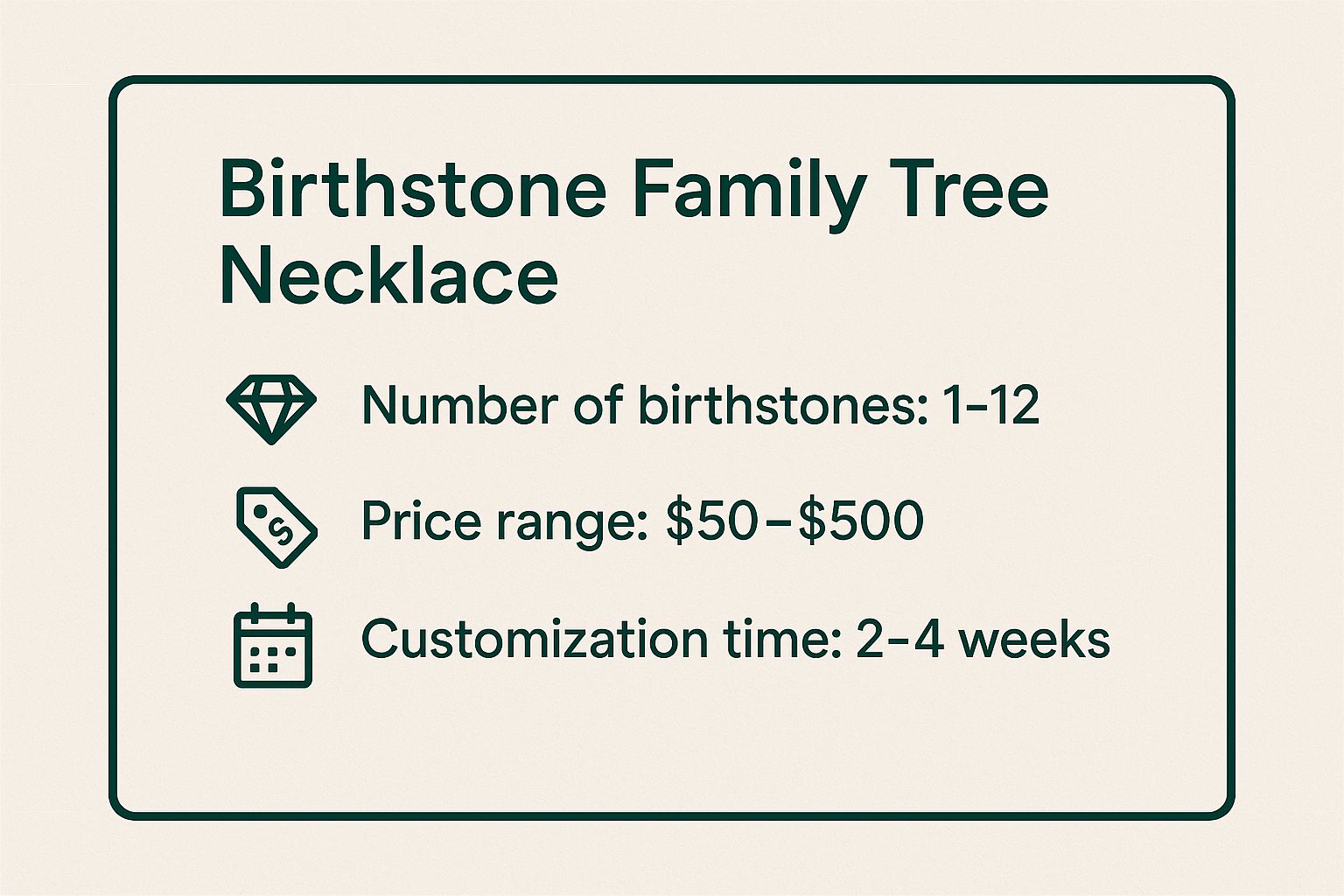 Birthstone Family Tree Necklace

Number of birthstones: 1–12

Price range: \$50–\$500

Customization time: 2–4 weeks