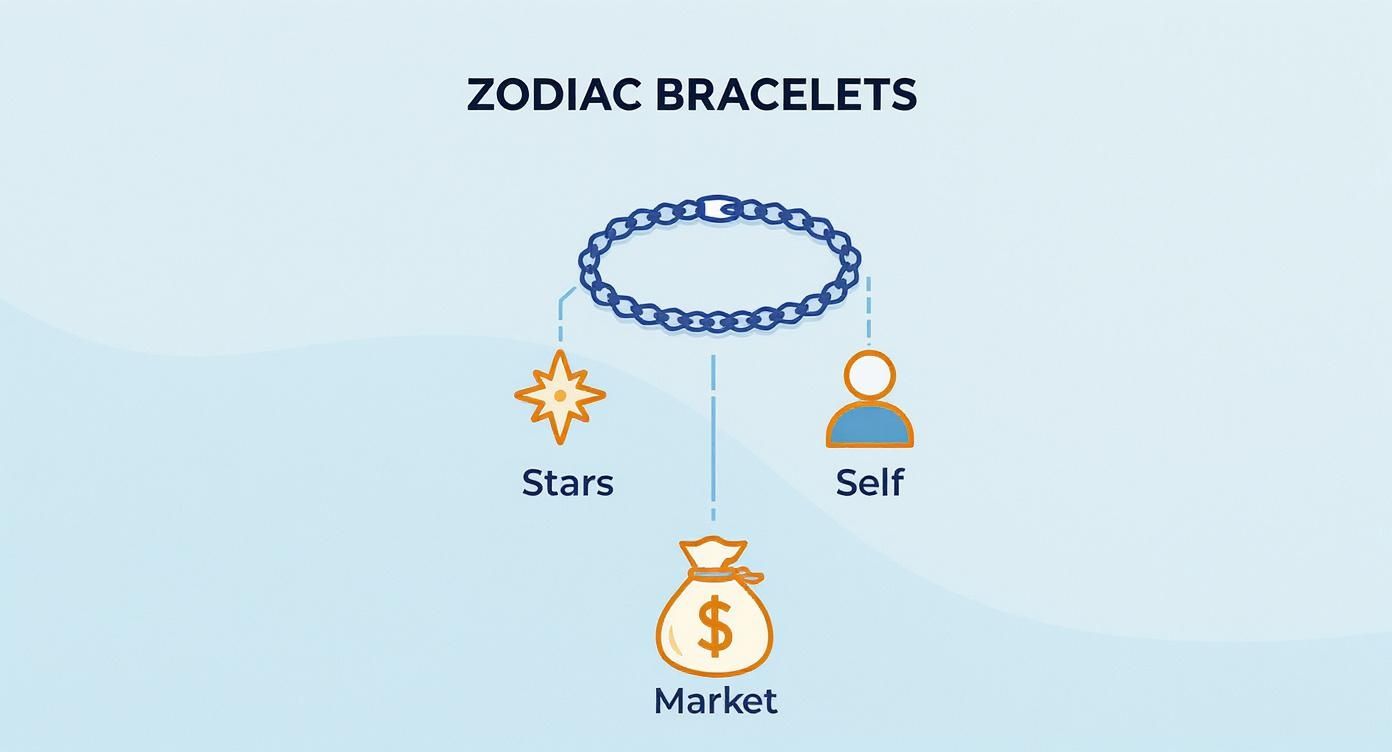 ZODIAC BRACELETS

Stars

Self

$

Market