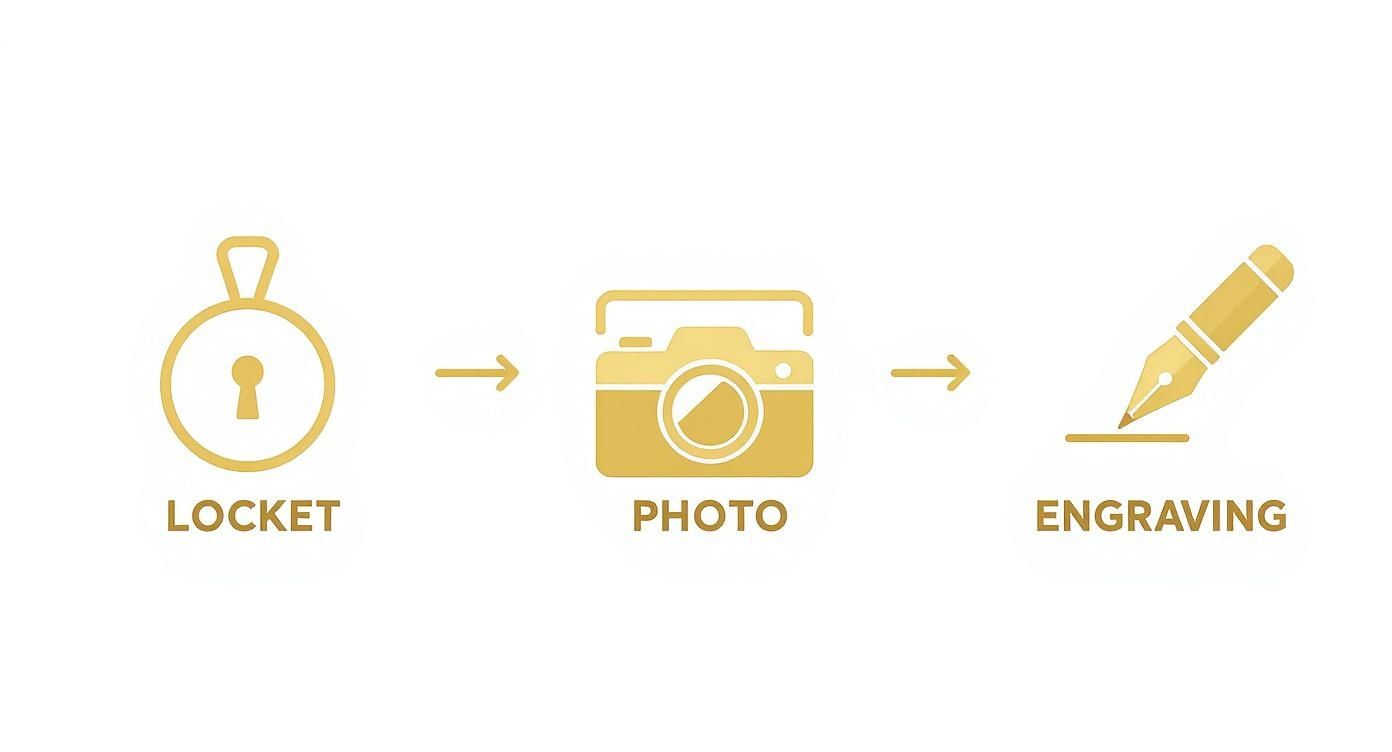 LOCKET

PHOTO

ENGRAVING