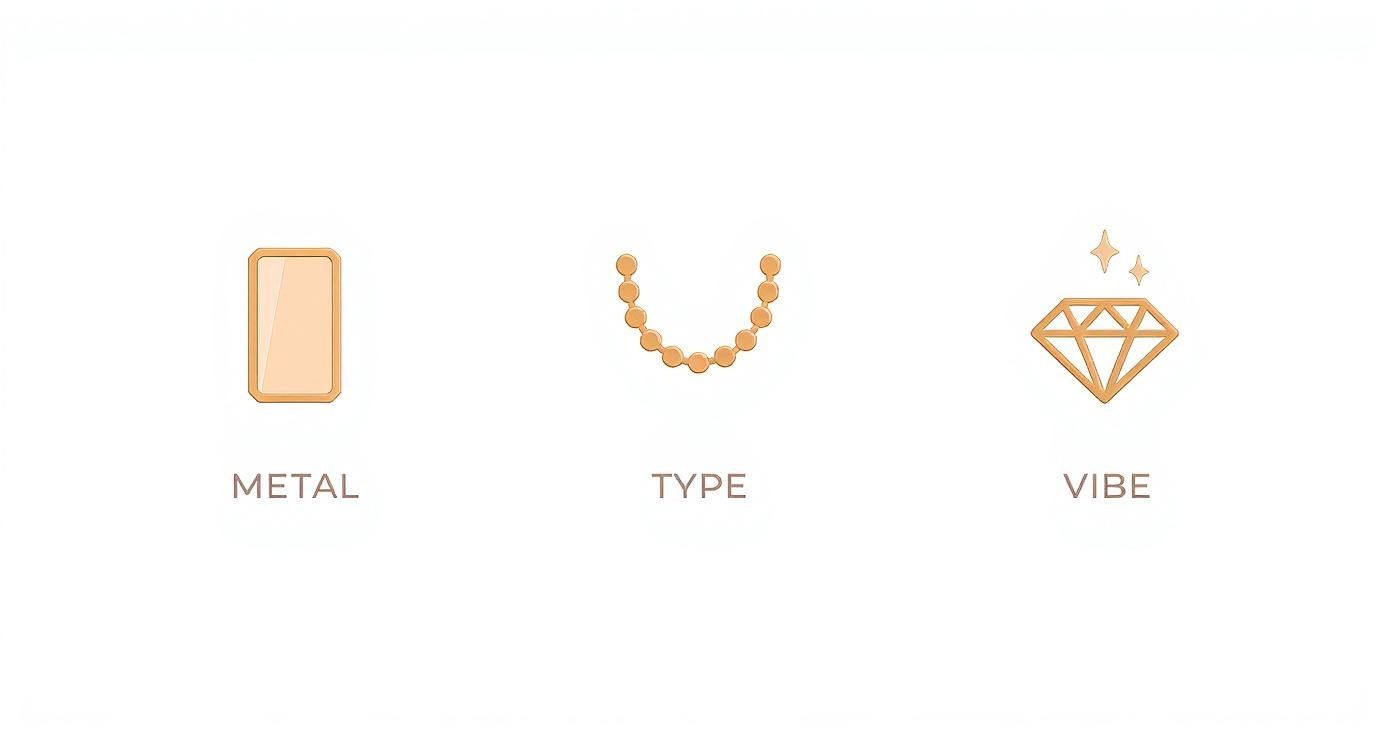 METAL

TYPE

VIBE