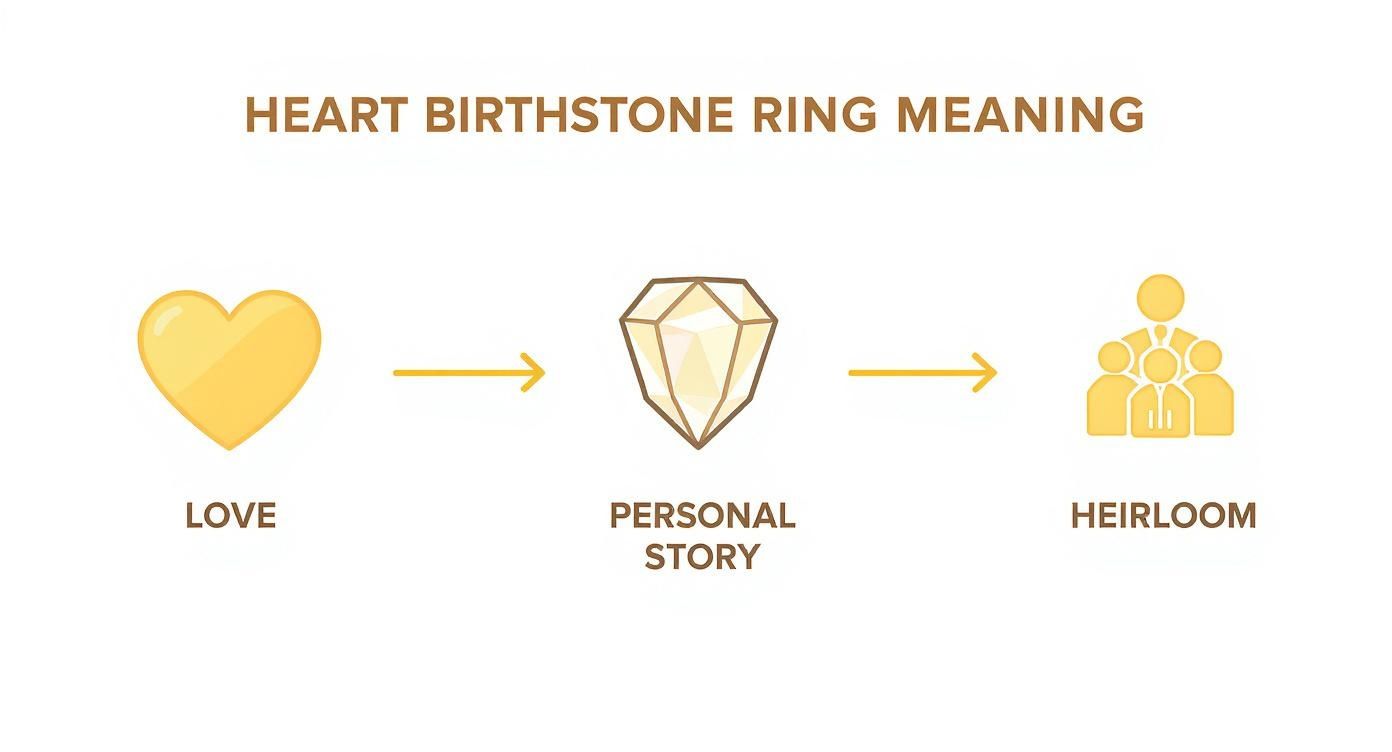 HEART BIRTHSTONE RING MEANING

LOVE

PERSONAL STORY

HEIRLOOM