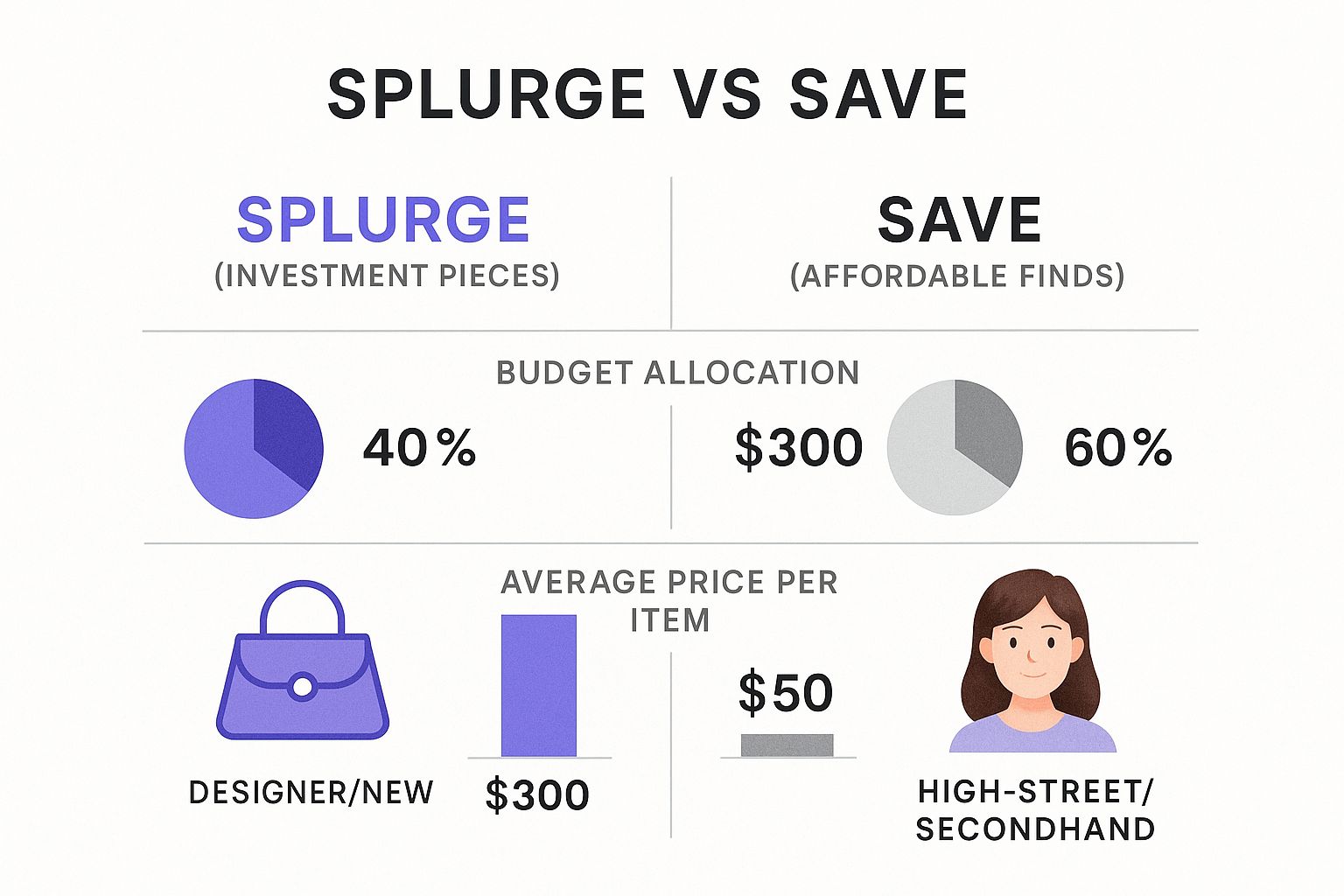 SPLURGE VS SAVE

SPLURGE
(INVESTMENT PIECES)

SAVE
(AFFORDABLE FINDS)

BUDGET ALLOCATION

40%

$300

60%

AVERAGE PRICE PER ITEM

DESIGNER/NEW

$300

$50

HIGH-STREET/ SECONDHAND