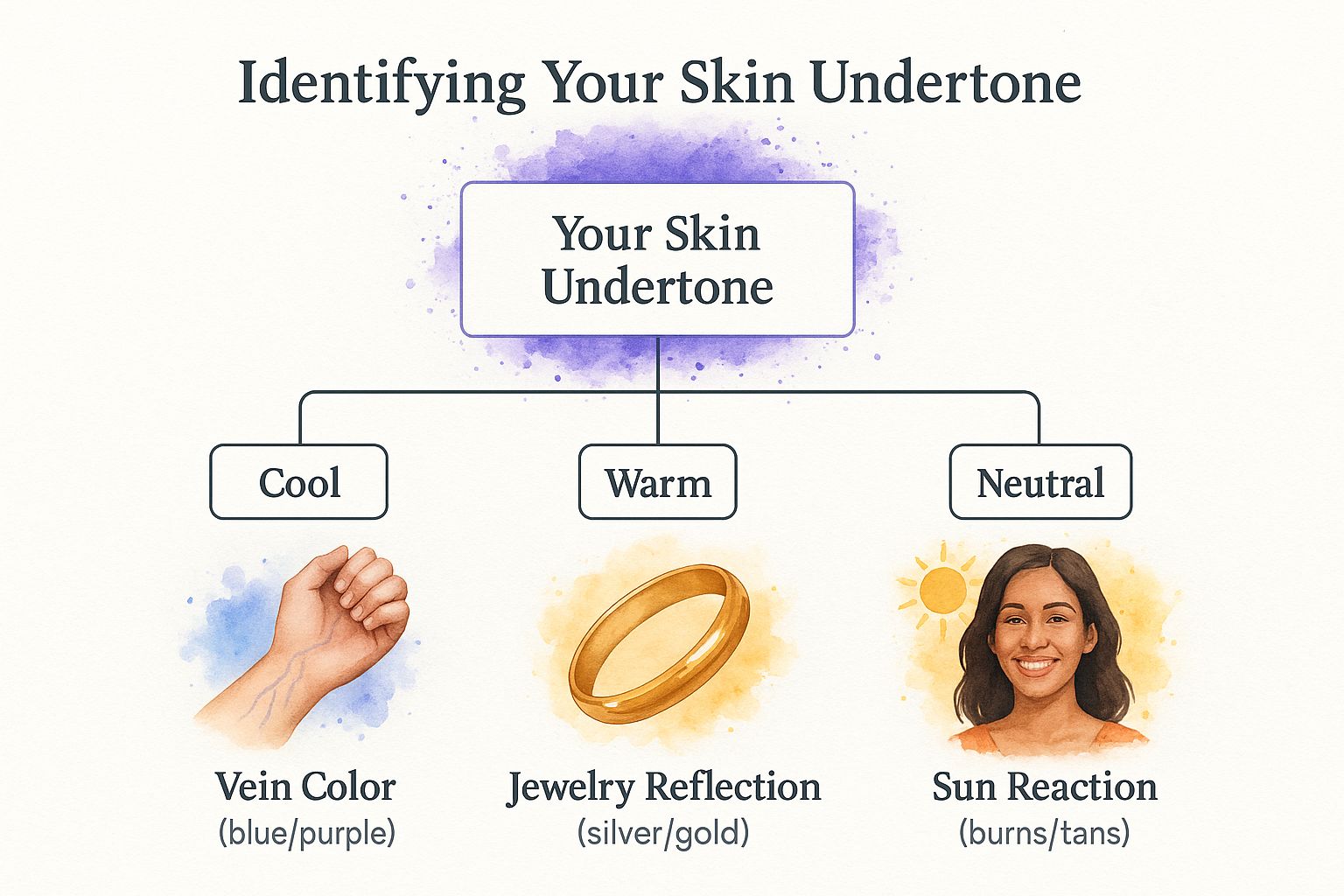 Identifying Your Skin Undertone

Your Skin Undertone

Cool

Warm

Neutral

Vein Color
(blue/purple)

Jewelry Reflection
(silver/gold)

Sun Reaction
(burns/tans)